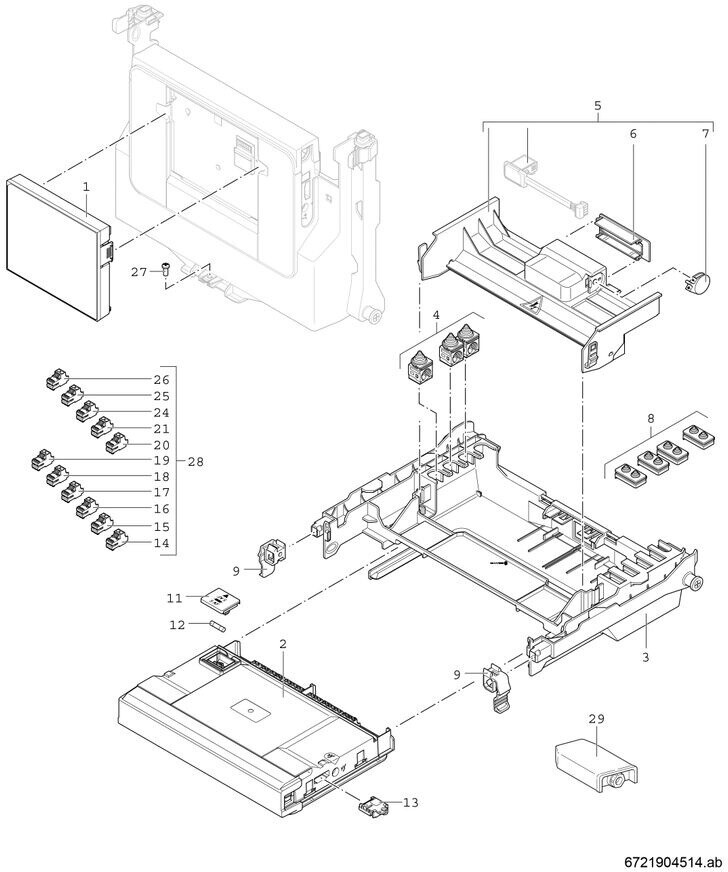 5
6
7
1
27
4
26
25
24
21
20
19
18
17
16
15
14
28
8
9
11
12
2
3
9
29
13
6721904514.ab