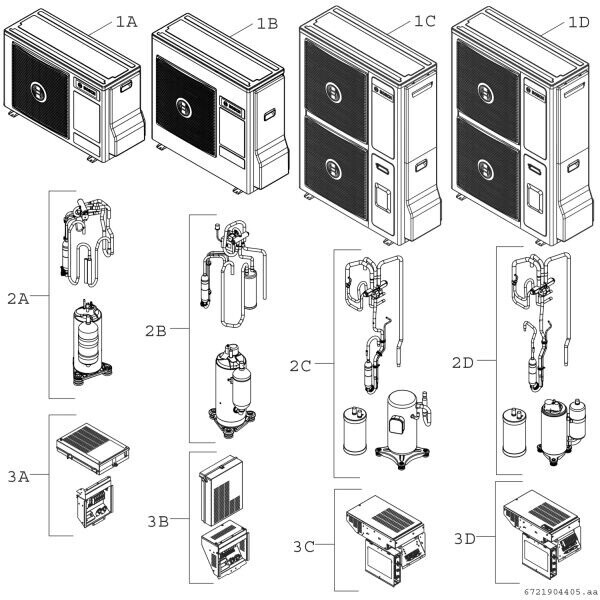 1A
1B
1C
1D
2A
2B
2C
2D
3A
3B
3C
3D
6721904405.aa