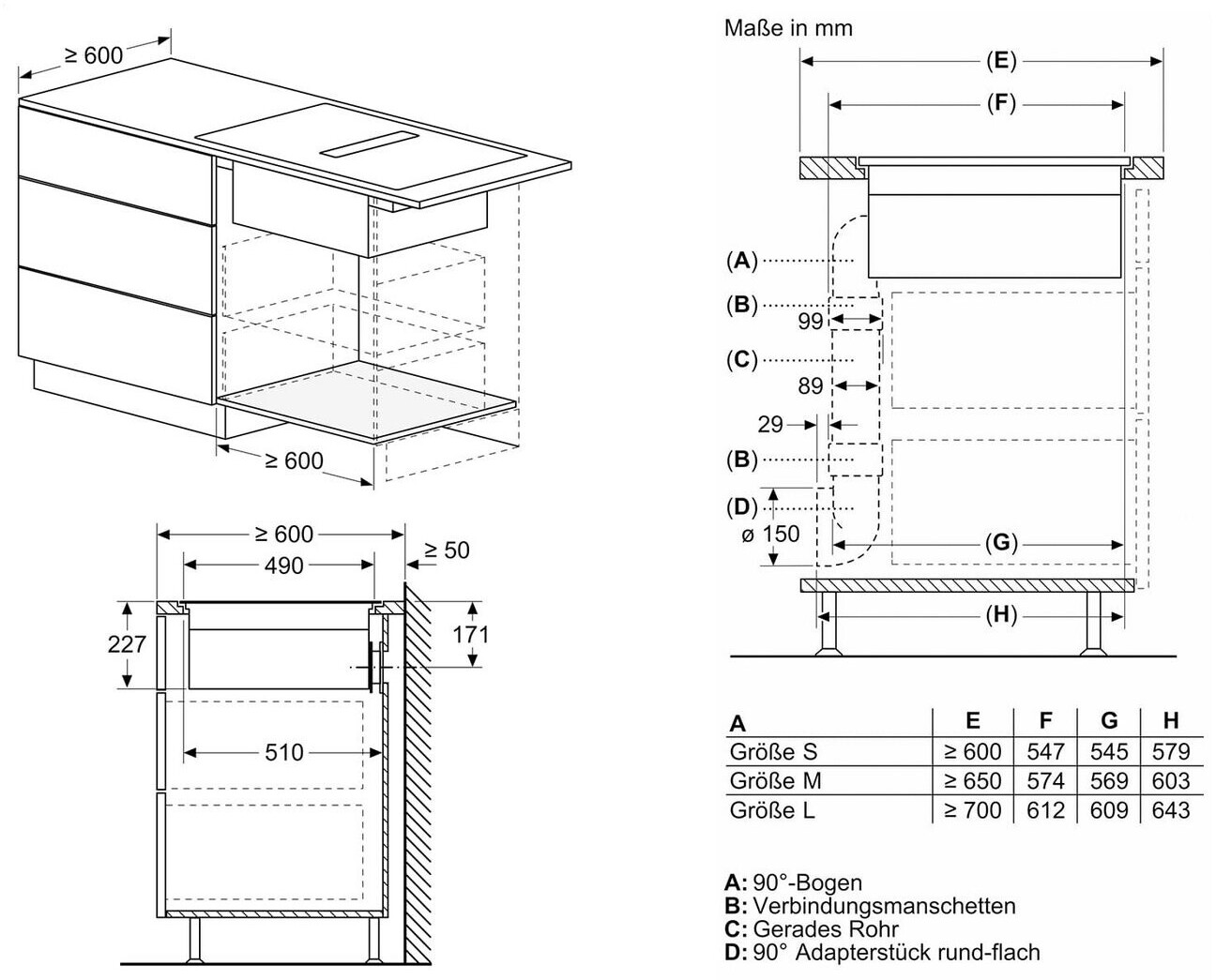 ≥ 600

≥ 600

≥ 600

490

≥ 50

227

171

510

Maße in mm

(E)

(F)

(A)

(B)

99

(C)

89

29

(B)

(D)

ø 150

(G)

(H)

| A | E | F | G | H |
|---|---|---|---|---|
| Größe S | ≥ 600 | 547 | 545 | 579 |
| Größe M | ≥ 650 | 574 | 569 | 603 |
| Größe L | ≥ 700 | 612 | 609 | 643 |

A: 90°-Bogen
B: Verbindungsmanschetten
C: Gerades Rohr
D: 90° Adapterstück rund-flach