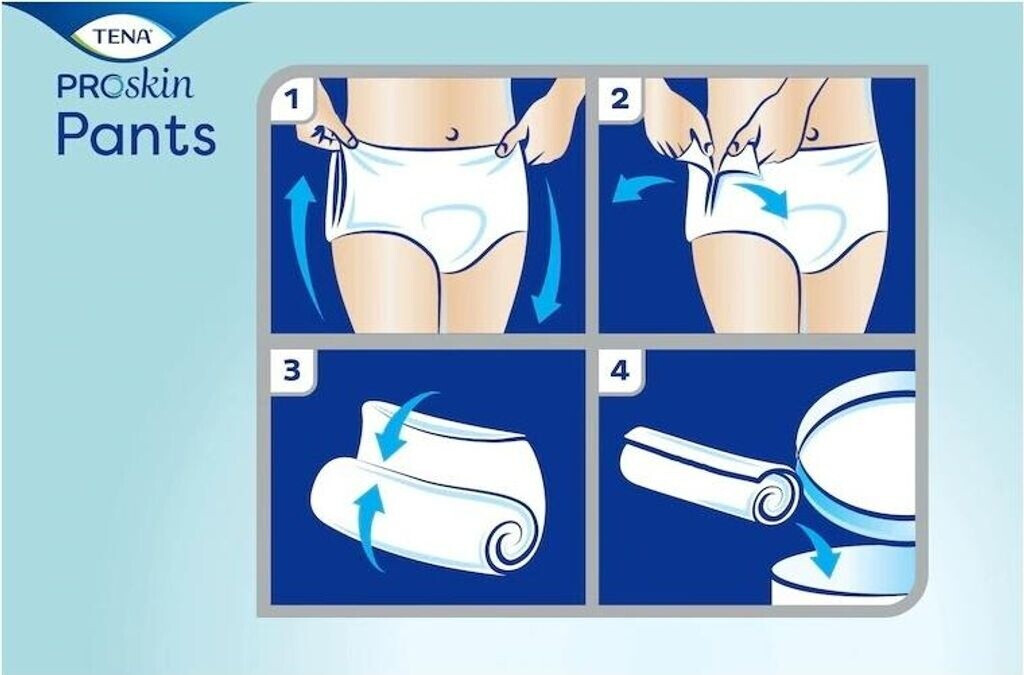 TENA
PROskin
Pants

1

2

3

4