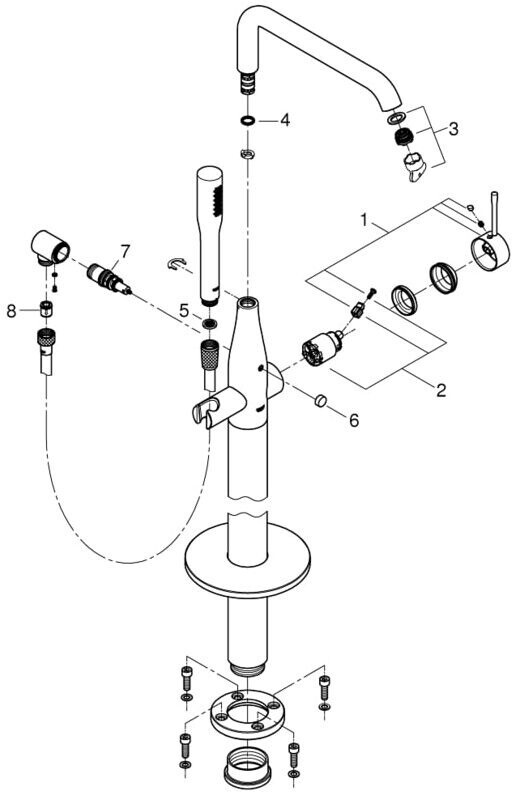 4
3
1
7
8
5
2
6