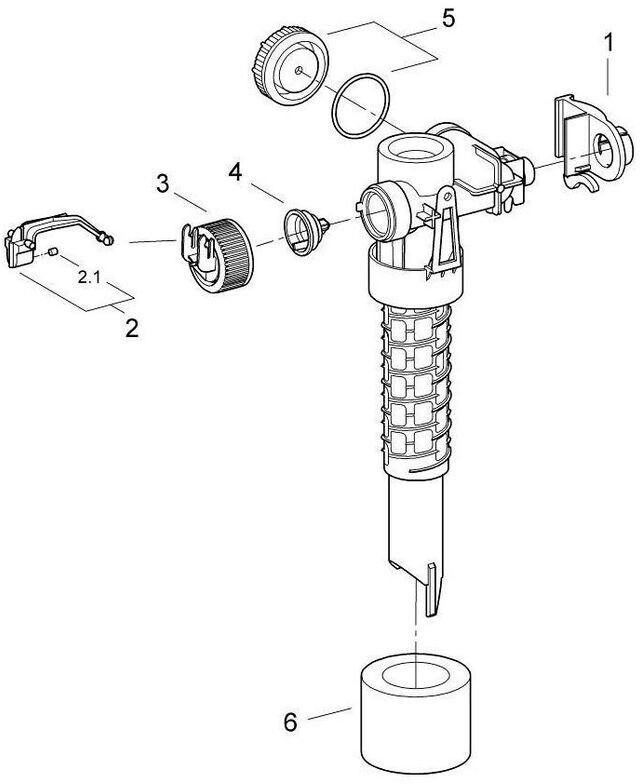 5
1
3
4
2.1
2
6