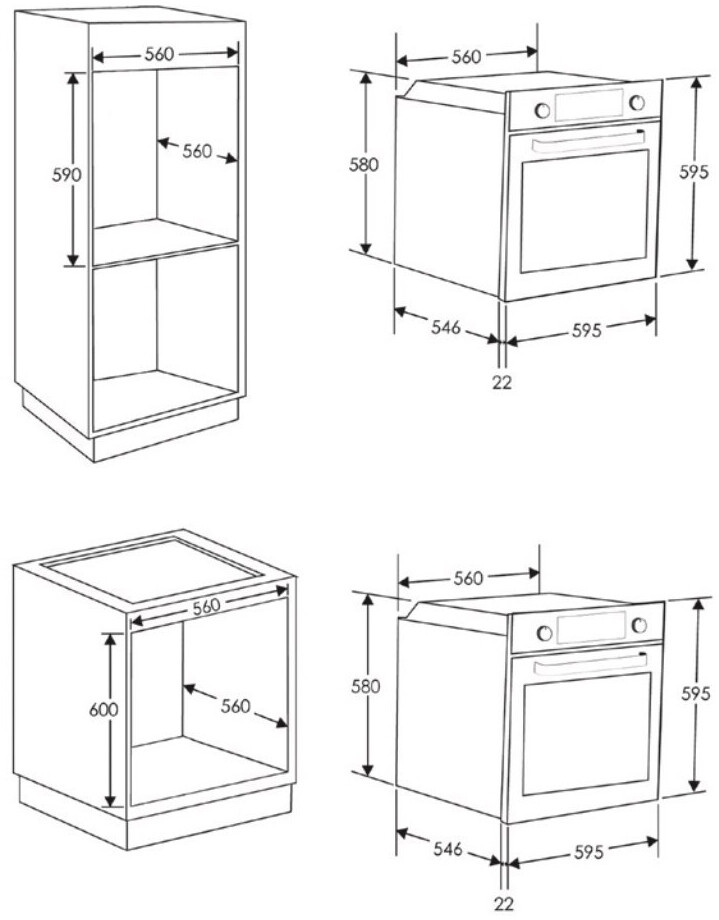 560
590
560

560
580
595
546
595
22

560
600
560

560
580
595
546
595
22