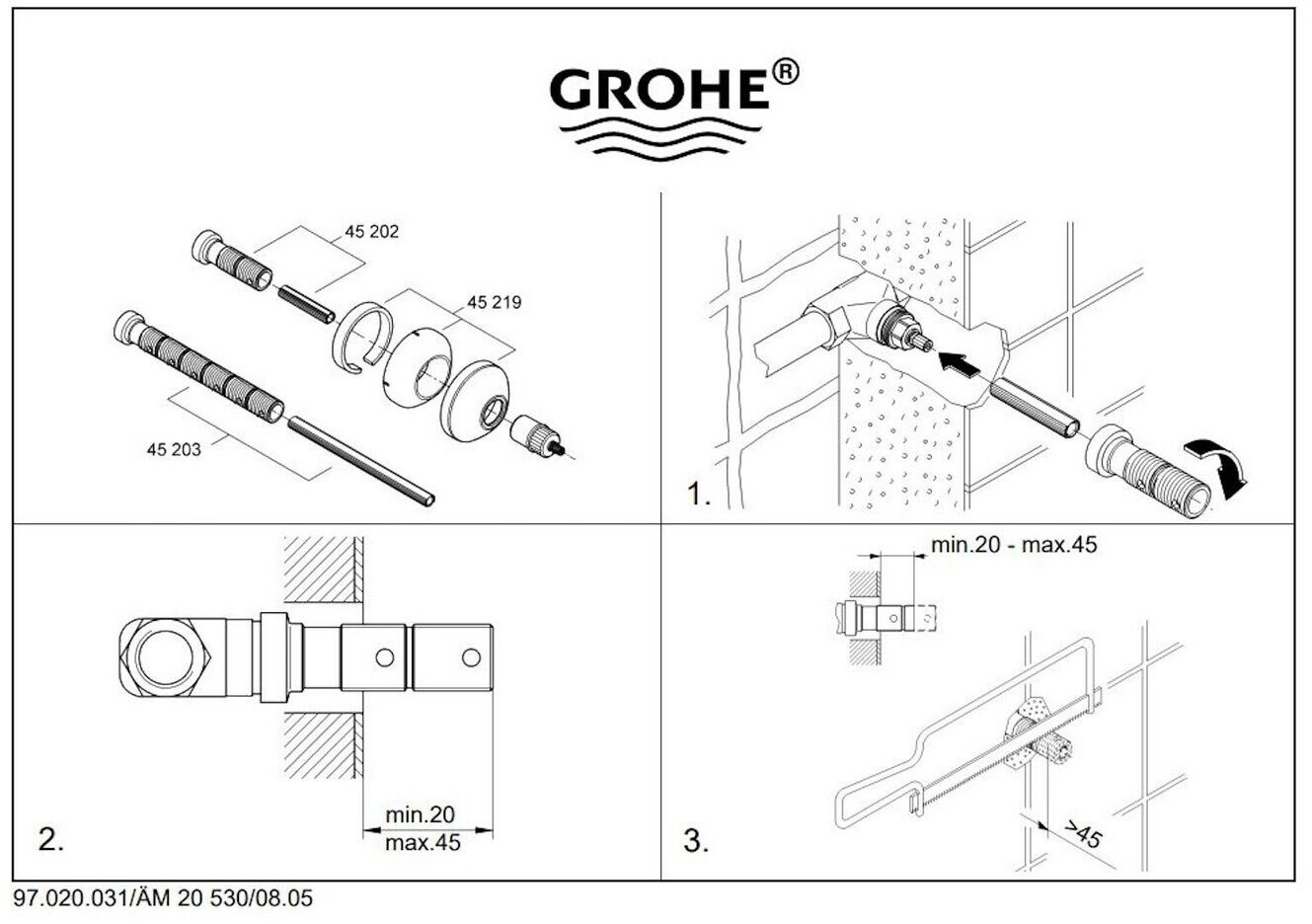 GROHE®

45 202

45 219

45 203

1.

2.

min.20
max.45

min.20 - max.45

>45

3.

97.020.031/ÄM 20 530/08.05