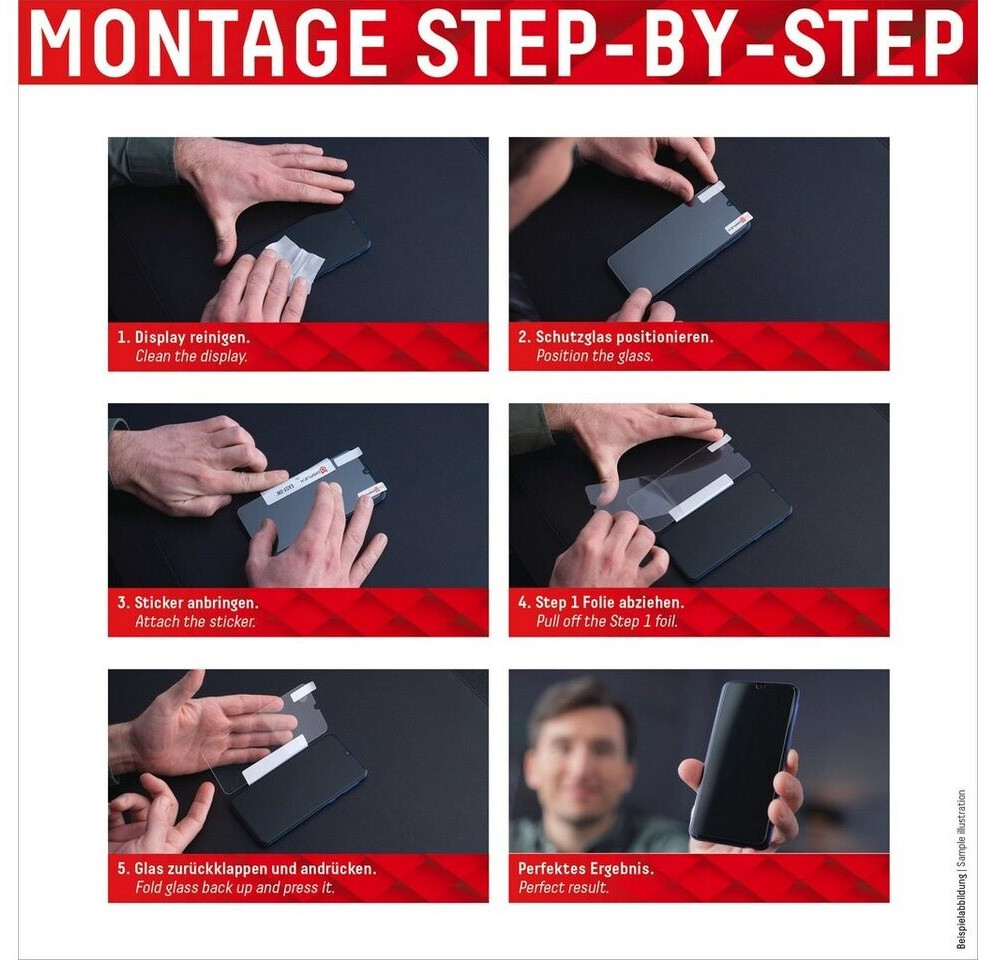 MONTAGE STEP-BY-STEP

1. Display reinigen.
Clean the display.

2. Schutzglas positionieren.
Position the glass.

3. Sticker anbringen.
Attach the sticker.

4. Step 1 Folie abziehen.
Pull off the Step 1 foil.

5. Glas zurückklappen und andrücken.
Fold glass back up and press it.

Perfektes Ergebnis.
Perfect result.

Beispielabbildung | Sample illustration