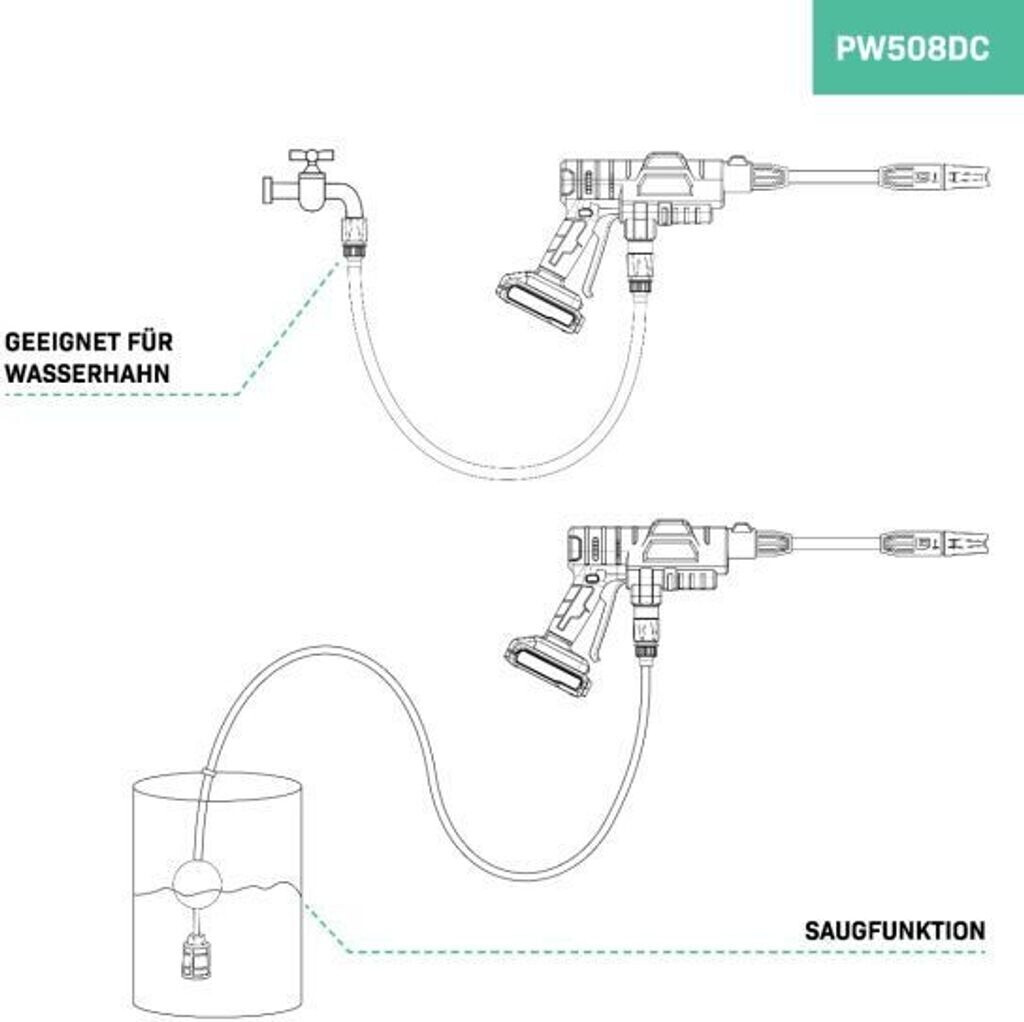 PW508DC

GEEIGNET FÜR WASSERHAHN

SAUGFUNKTION