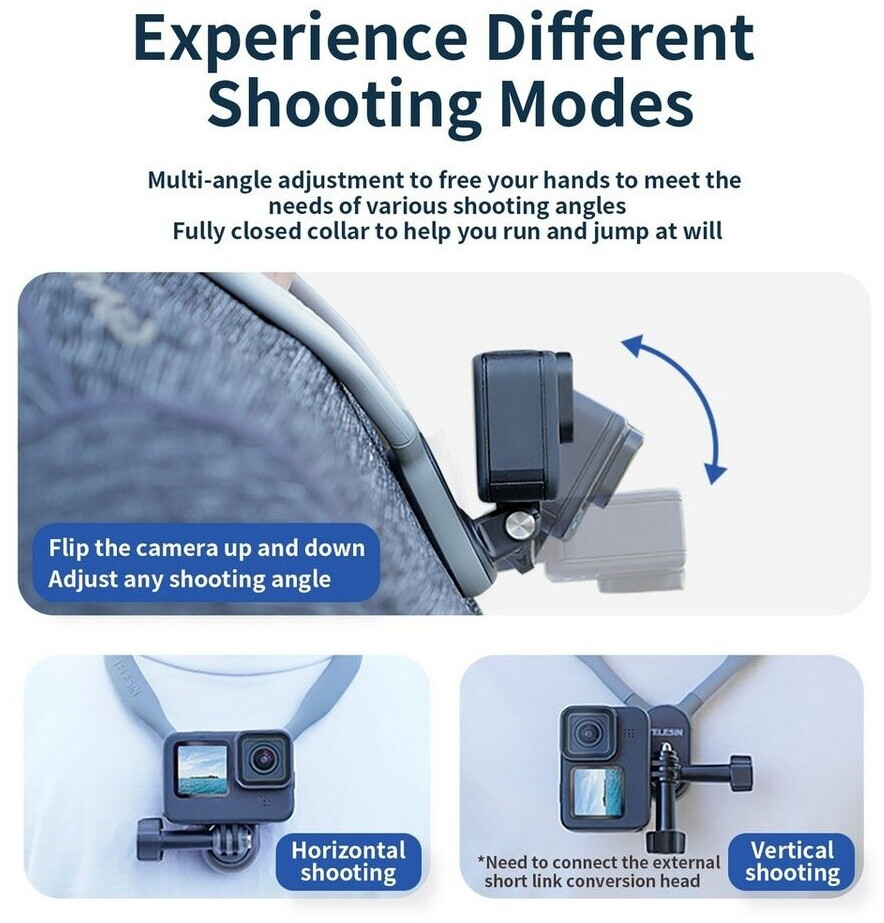 Experience Different Shooting Modes

Multi-angle adjustment to free your hands to meet the needs of various shooting angles
Fully closed collar to help you run and jump at will

Flip the camera up and down
Adjust any shooting angle

Horizontal shooting

TELESIN

*Need to connect the external short link conversion head

Vertical shooting