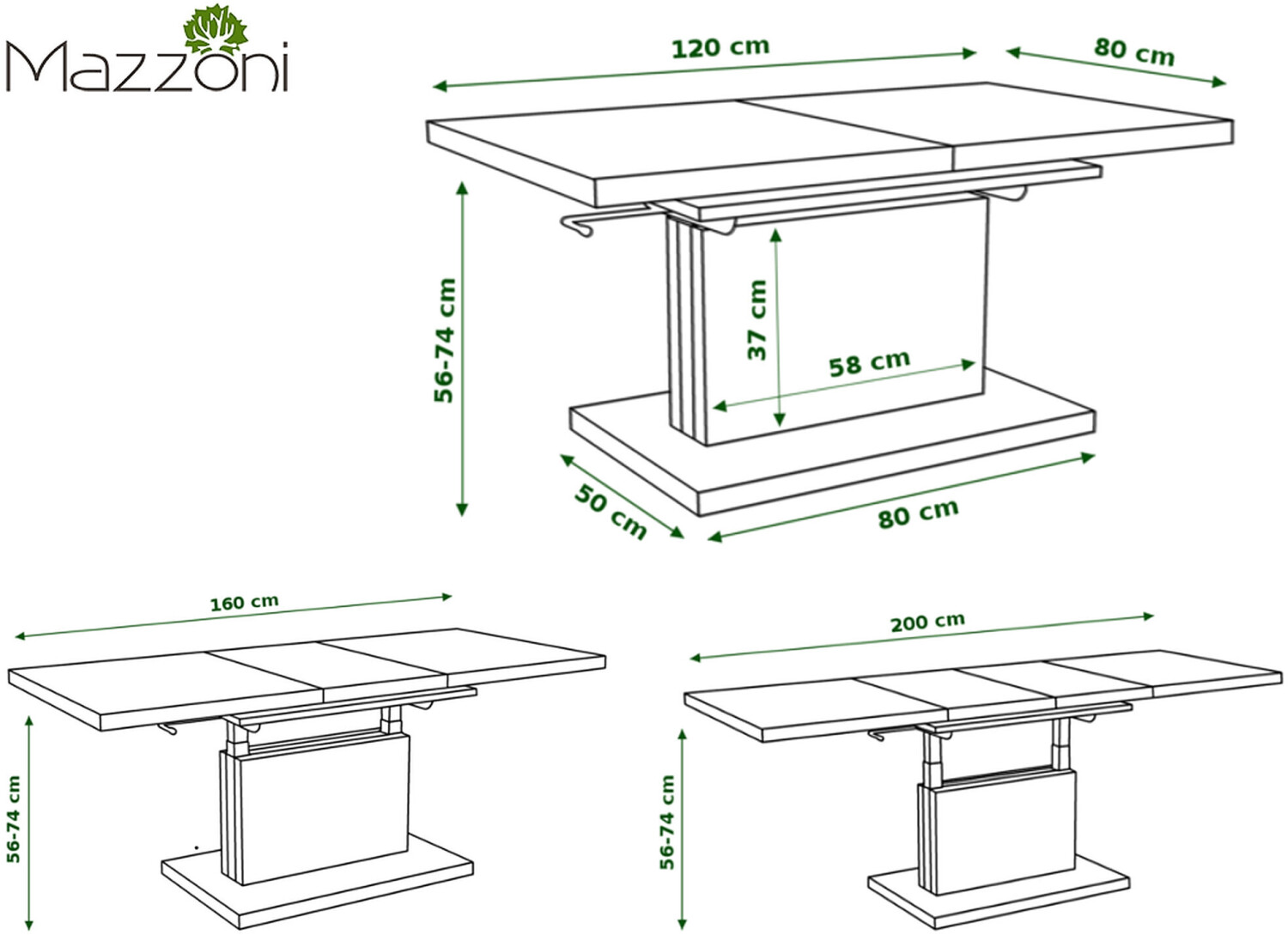 Mazzoni

120 cm

80 cm

56-74 cm

37 cm

58 cm

50 cm

80 cm

160 cm

56-74 cm

200 cm

56-74 cm