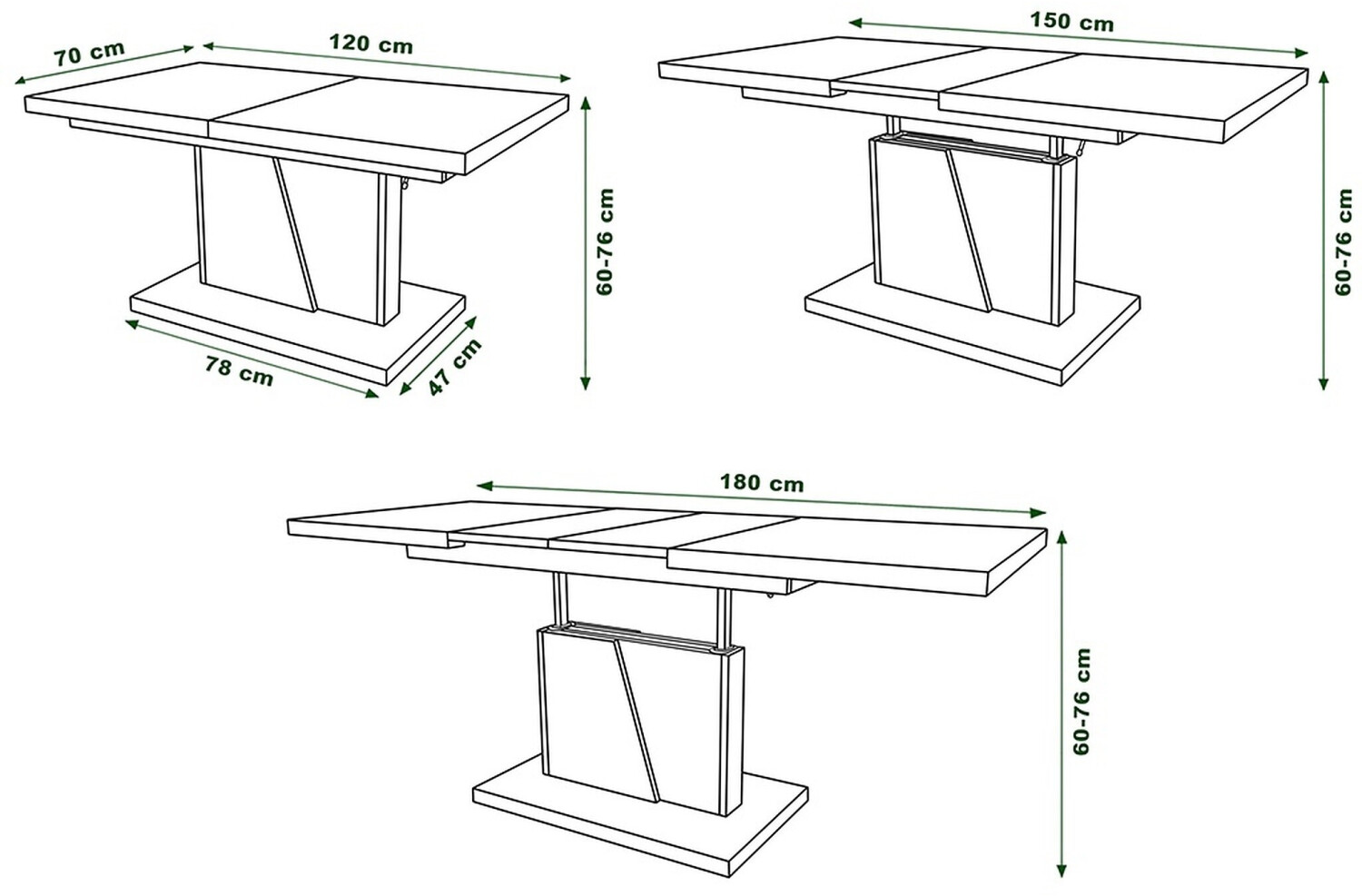 70 cm
120 cm
60-76 cm
78 cm
47 cm

150 cm
60-76 cm

180 cm
60-76 cm