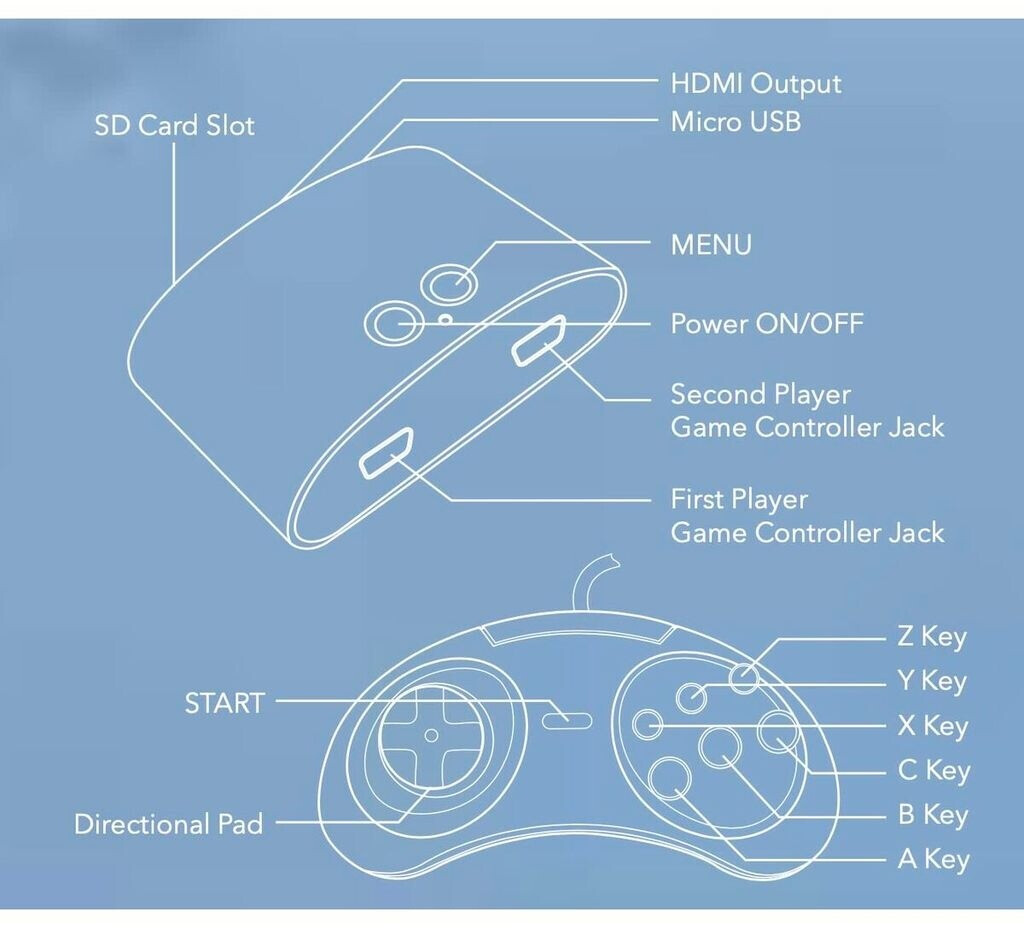 SD Card Slot

HDMI Output

Micro USB

MENU

Power ON/OFF

Second Player
Game Controller Jack

First Player
Game Controller Jack

START

Directional Pad

Z Key

Y Key

X Key

C Key

B Key

A Key