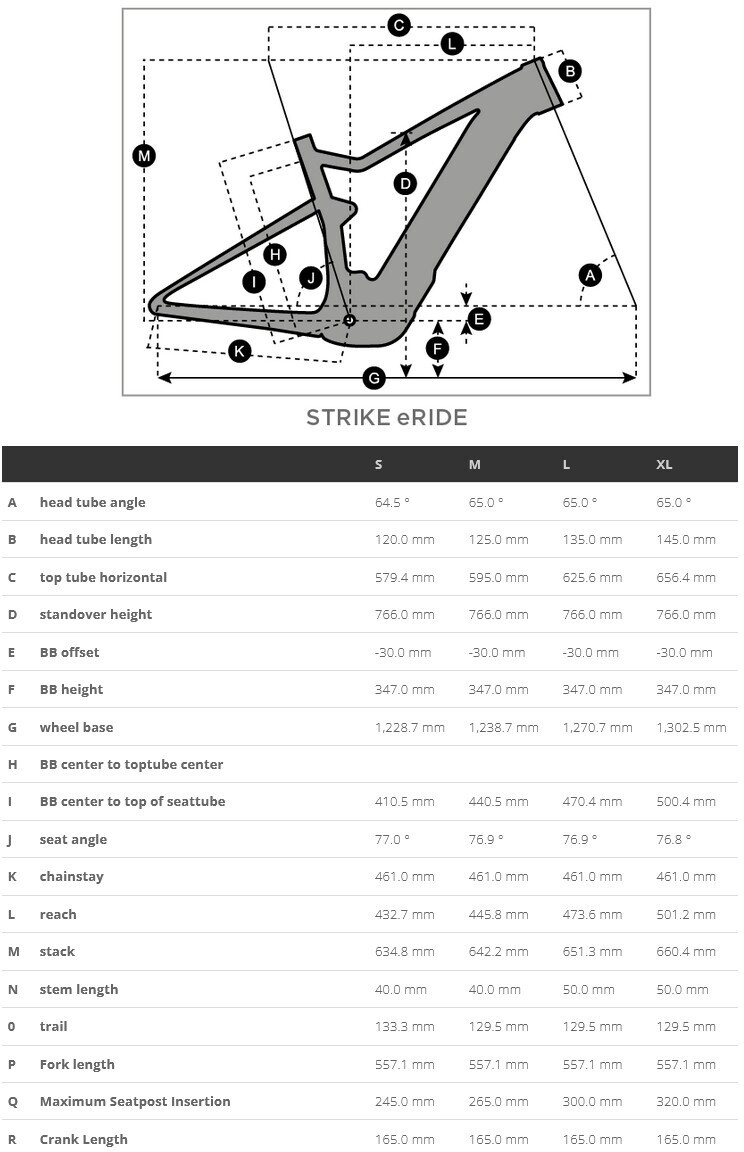 C
L
B
M
D
H
I
J
A
E
F
K
G

STRIKE eRIDE

| | | S | M | L | XL |
|---|---|---|---|---|---|
| A | head tube angle | 64.5 ° | 65.0 ° | 65.0 ° | 65.0 ° |
| B | head tube length | 120.0 mm | 125.0 mm | 135.0 mm | 145.0 mm |
| C | top tube horizontal | 579.4 mm | 595.0 mm | 625.6 mm | 656.4 mm |
| D | standover height | 766.0 mm | 766.0 mm | 766.0 mm | 766.0 mm |
| E | BB offset | -30.0 mm | -30.0 mm | -30.0 mm | -30.0 mm |
| F | BB height | 347.0 mm | 347.0 mm | 347.0 mm | 347.0 mm |
| G | wheel base | 1,228.7 mm | 1,238.7 mm | 1,270.7 mm | 1,302.5 mm |
| H | BB center to toptube center | | | | |
| I | BB center to top of seattube | 410.5 mm | 440.5 mm | 470.4 mm | 500.4 mm |
| J | seat angle | 77.0 ° | 76.9 ° | 76.9 ° | 76.8 ° |
| K | chainstay | 461.0 mm | 461.0 mm | 461.0 mm | 461.0 mm |
| L | reach | 432.7 mm | 445.8 mm | 473.6 mm | 501.2 mm |
| M | stack | 634.8 mm | 642.2 mm | 651.3 mm | 660.4 mm |
| N | stem length | 40.0 mm | 40.0 mm | 50.0 mm | 50.0 mm |
| 0 | trail | 133.3 mm | 129.5 mm | 129.5 mm | 129.5 mm |
| P | Fork length | 557.1 mm | 557.1 mm | 557.1 mm | 557.1 mm |
| Q | Maximum Seatpost Insertion | 245.0 mm | 265.0 mm | 300.0 mm | 320.0 mm |
| R | Crank Length | 165.0 mm | 165.0 mm | 165.0 mm | 165.0 mm |