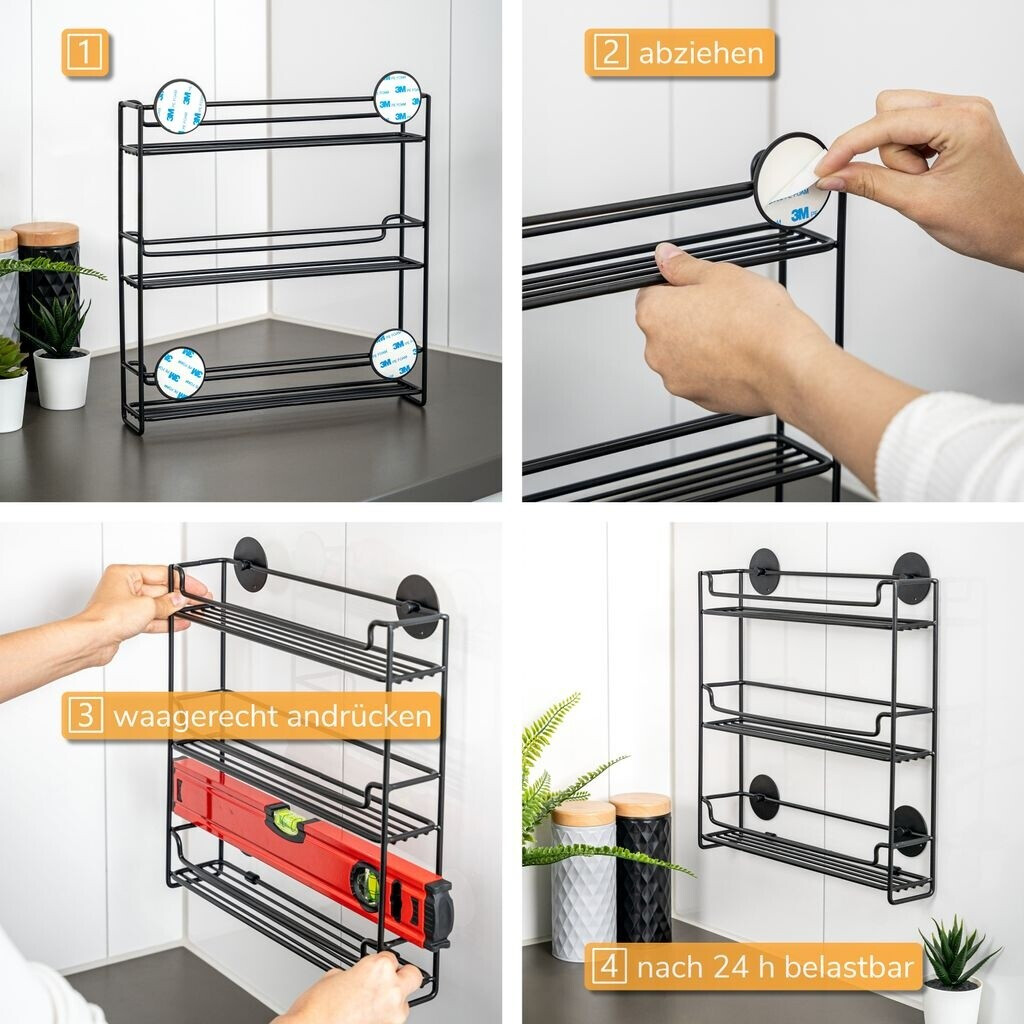 1

3M 3M

3M 3M

2 abziehen

3M

3 waagerecht andrücken

4 nach 24 h belastbar