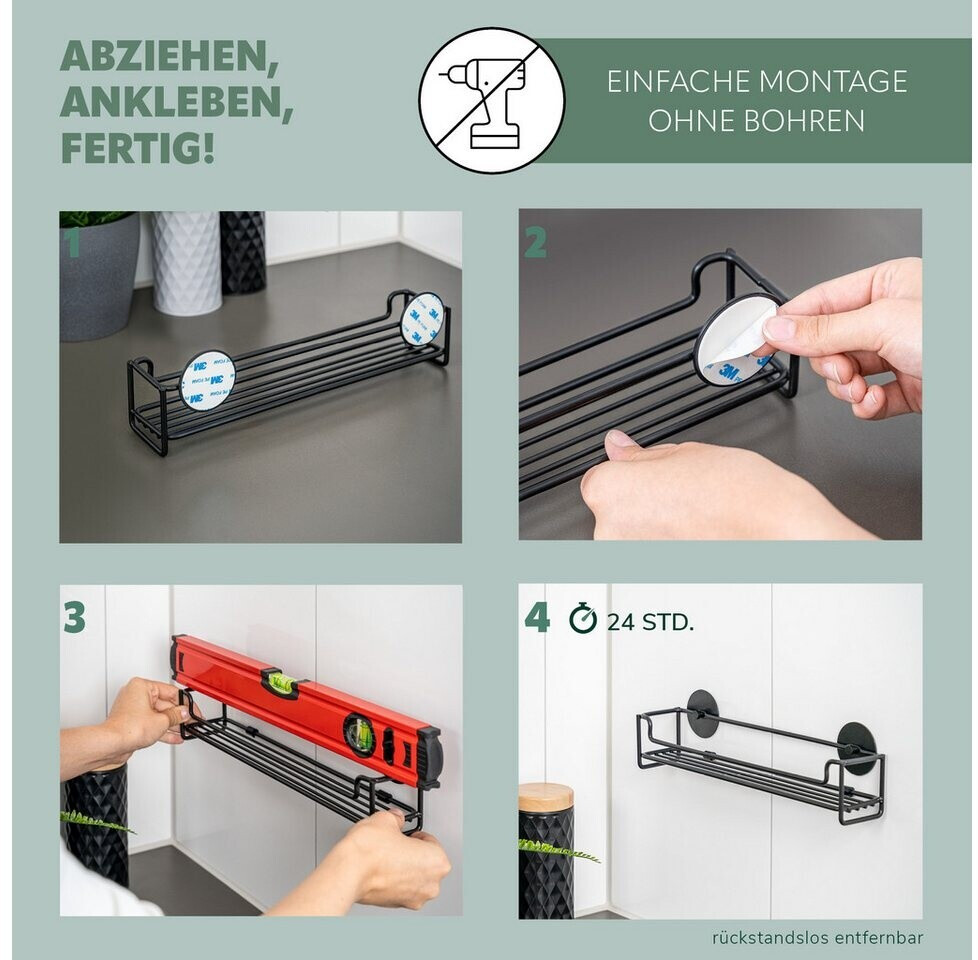 ABZIEHEN, ANKLEBEN, FERTIG!

EINFACHE MONTAGE OHNE BOHREN

1

3M

3M

2

3

4

24 STD.

rückstandslos entfernbar