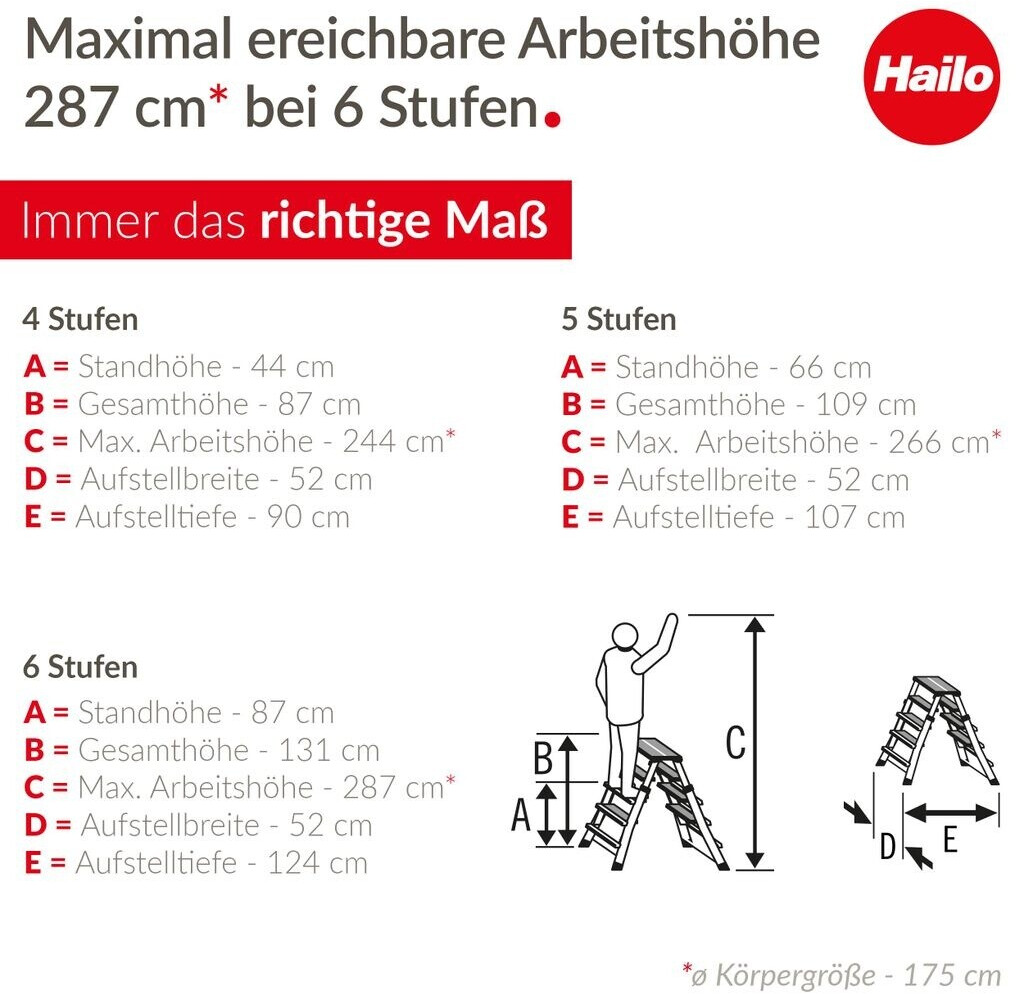 Maximal ereichbare Arbeitshöhe 287 cm* bei 6 Stufen.

Hailo

Immer das richtige Maß

4 Stufen
A = Standhöhe - 44 cm
B = Gesamthöhe - 87 cm
C = Max. Arbeitshöhe - 244 cm*
D = Aufstellbreite - 52 cm
E = Aufstelltiefe - 90 cm

5 Stufen
A = Standhöhe - 66 cm
B = Gesamthöhe - 109 cm
C = Max. Arbeitshöhe - 266 cm*
D = Aufstellbreite - 52 cm
E = Aufstelltiefe - 107 cm

6 Stufen
A = Standhöhe - 87 cm
B = Gesamthöhe - 131 cm
C = Max. Arbeitshöhe - 287 cm*
D = Aufstellbreite - 52 cm
E = Aufstelltiefe - 124 cm

B
A
C
D
E

*ø Körpergröße - 175 cm