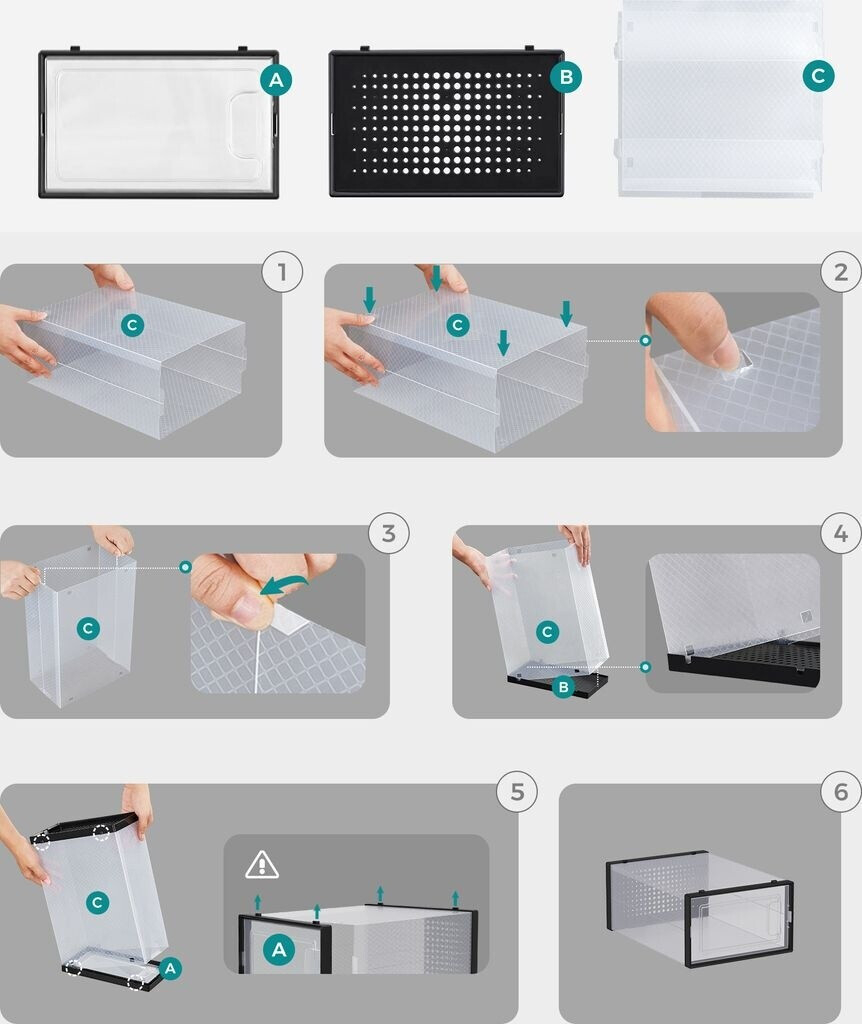 A
B
C

1
C

2
C

3
C

4
C
B

5
C
A
A

6