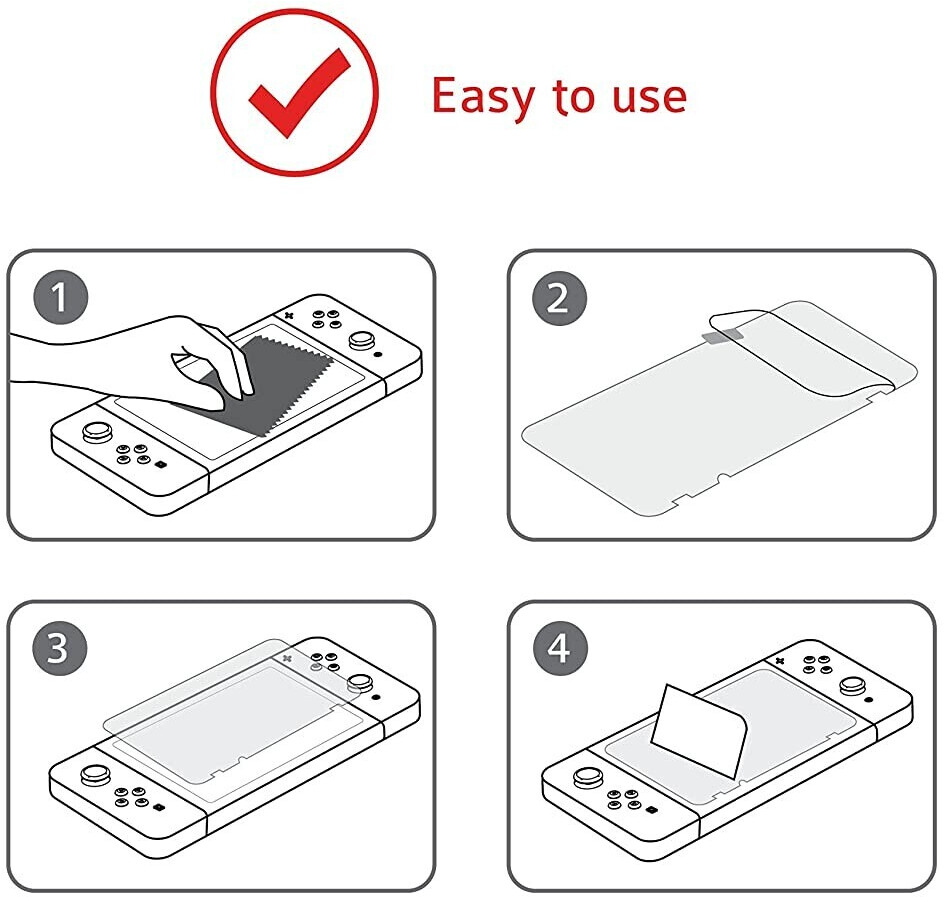 Easy to use

1

2

3

4