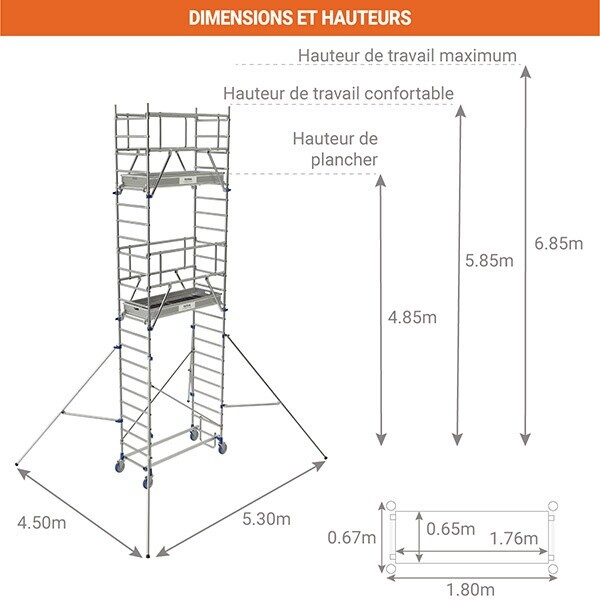 DIMENSIONS ET HAUTEURS

Hauteur de travail maximum

Hauteur de travail confortable

Hauteur de plancher

6.85m

5.85m

4.85m

4.50m

5.30m

0.67m

0.65m

1.76m

1.80m