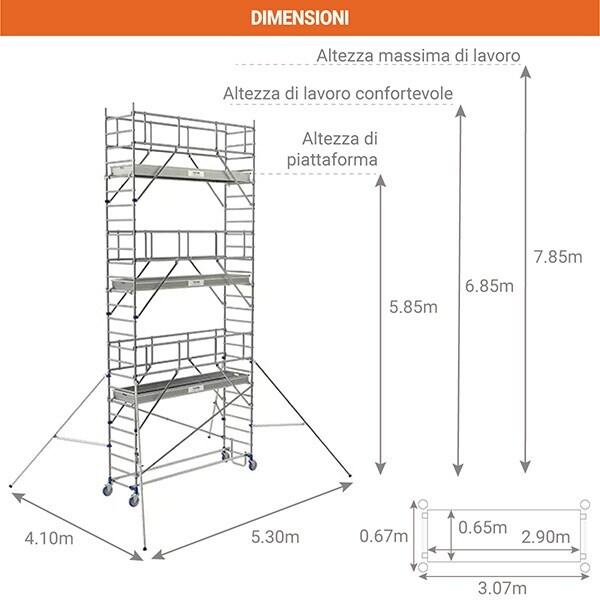 DIMENSIONI

Altezza massima di lavoro

Altezza di lavoro confortevole

Altezza di piattaforma

7.85m

6.85m

5.85m

4.10m

5.30m

0.67m

0.65m

2.90m

3.07m