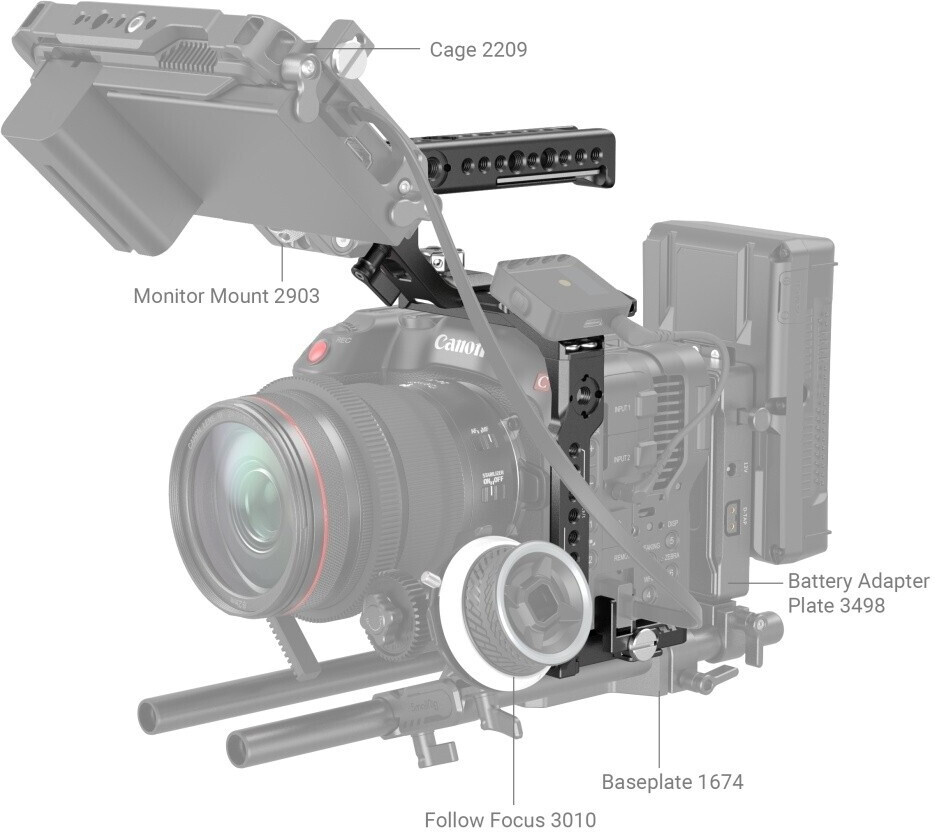 Cage 2209

Monitor Mount 2903

Canon

Battery Adapter Plate 3498

Baseplate 1674

Follow Focus 3010