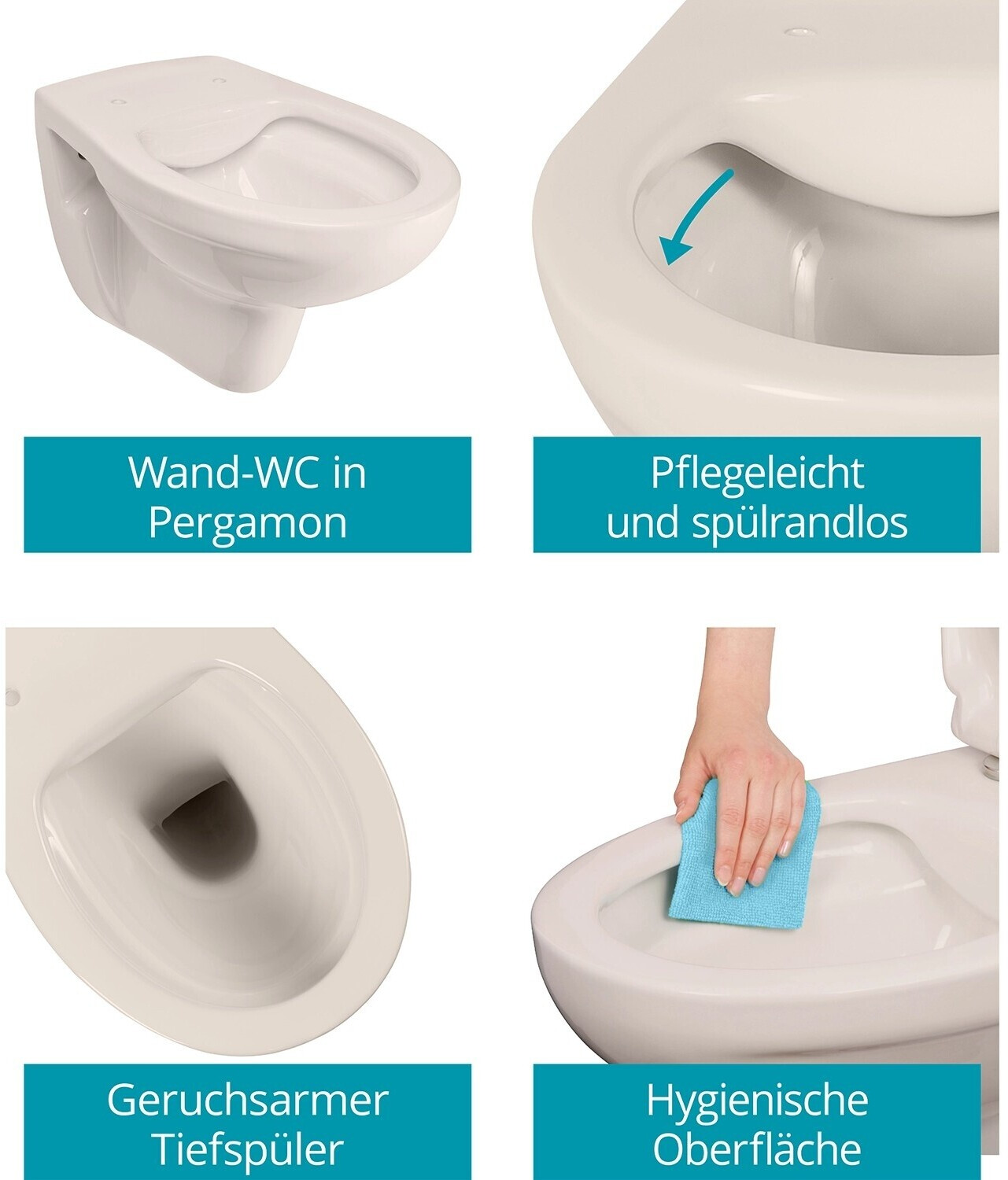 Wand-WC in Pergamon

Pflegeleicht und spülrandlos

Geruchsarmer Tiefspüler

Hygienische Oberfläche