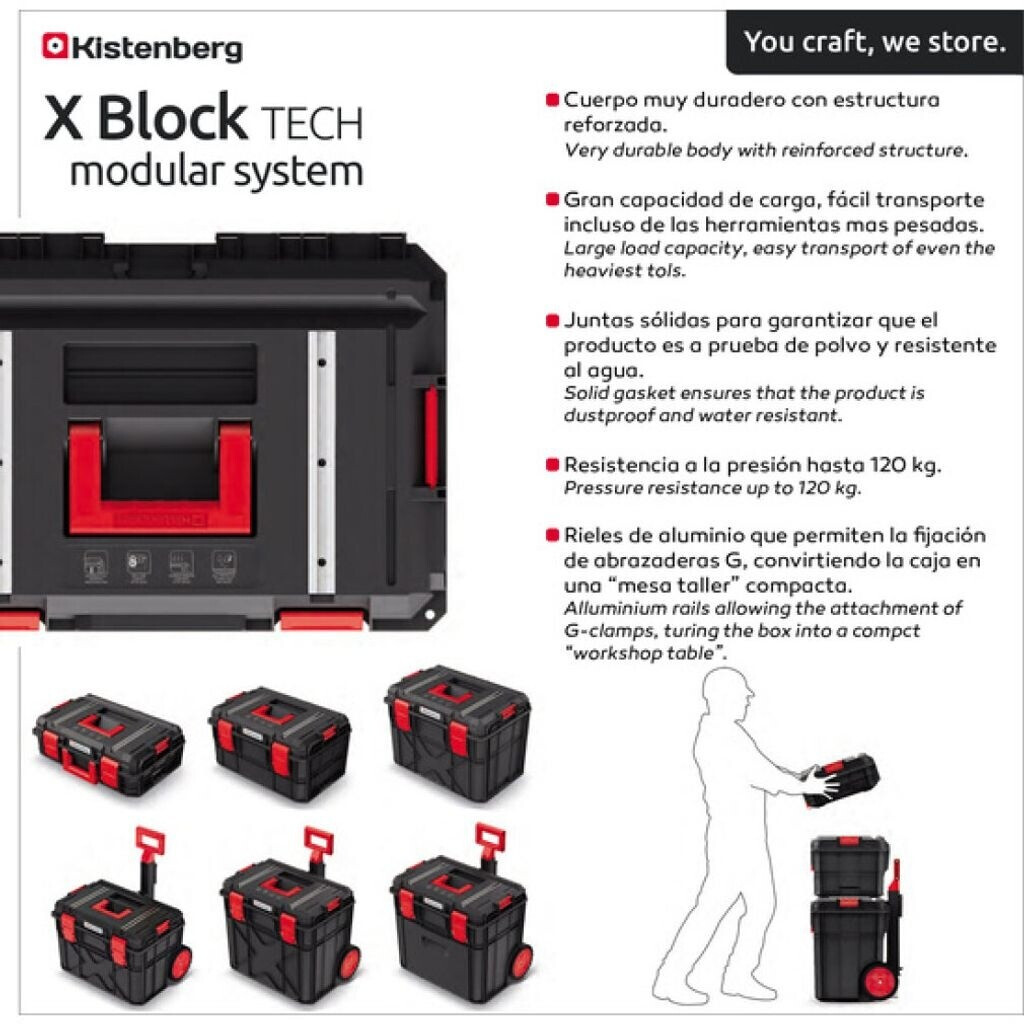 Kistenberg

X Block TECH modular system

You craft, we store.

Cuerpo muy duradero con estructura reforzada.
Very durable body with reinforced structure.

Gran capacidad de carga, fácil transporte incluso de las herramientas mas pesadas.
Large load capacity, easy transport of even the heaviest tols.

Juntas sólidas para garantizar que el producto es a prueba de polvo y resistente al agua.
Solid gasket ensures that the product is dustproof and water resistant.

Resistencia a la presión hasta 120 kg.
Pressure resistance up to 120 kg.

Rieles de aluminio que permiten la fijación de abrazaderas G, convirtiendo la caja en una "mesa taller" compacta.
Alluminium rails allowing the attachment of G-clamps, turing the box into a compct "workshop table".