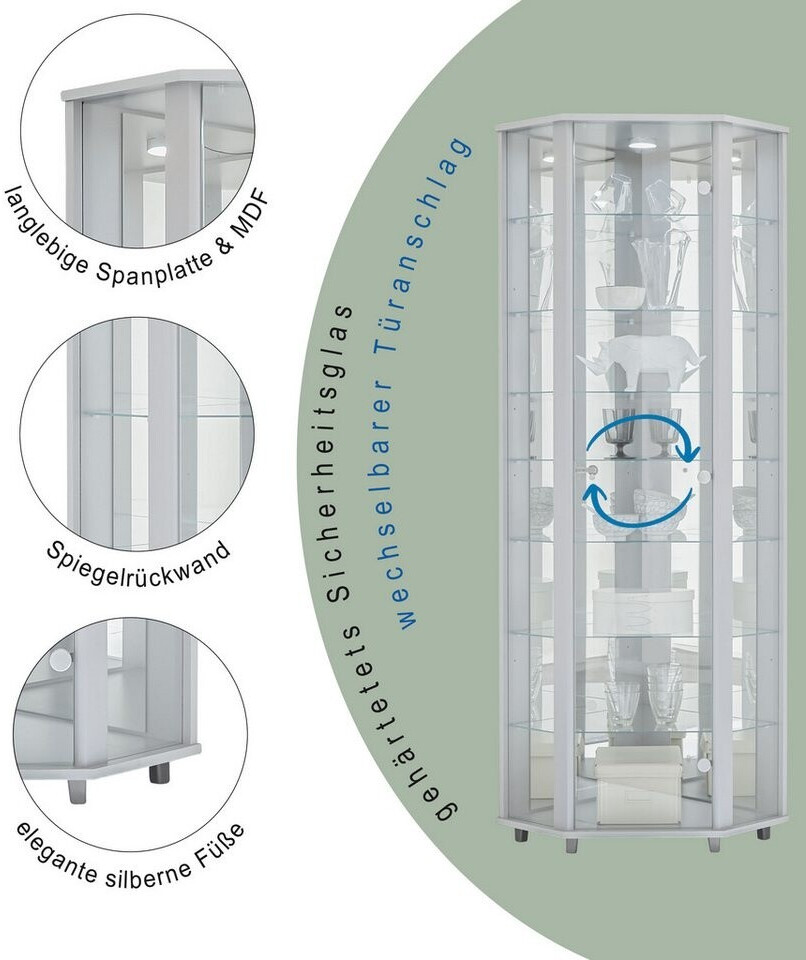 langlebige Spanplatte & MDF

Spiegelrückwand

elegante silberne Füße

gehärtetets Sicherheitsglas

wechselbarer Türanschlag