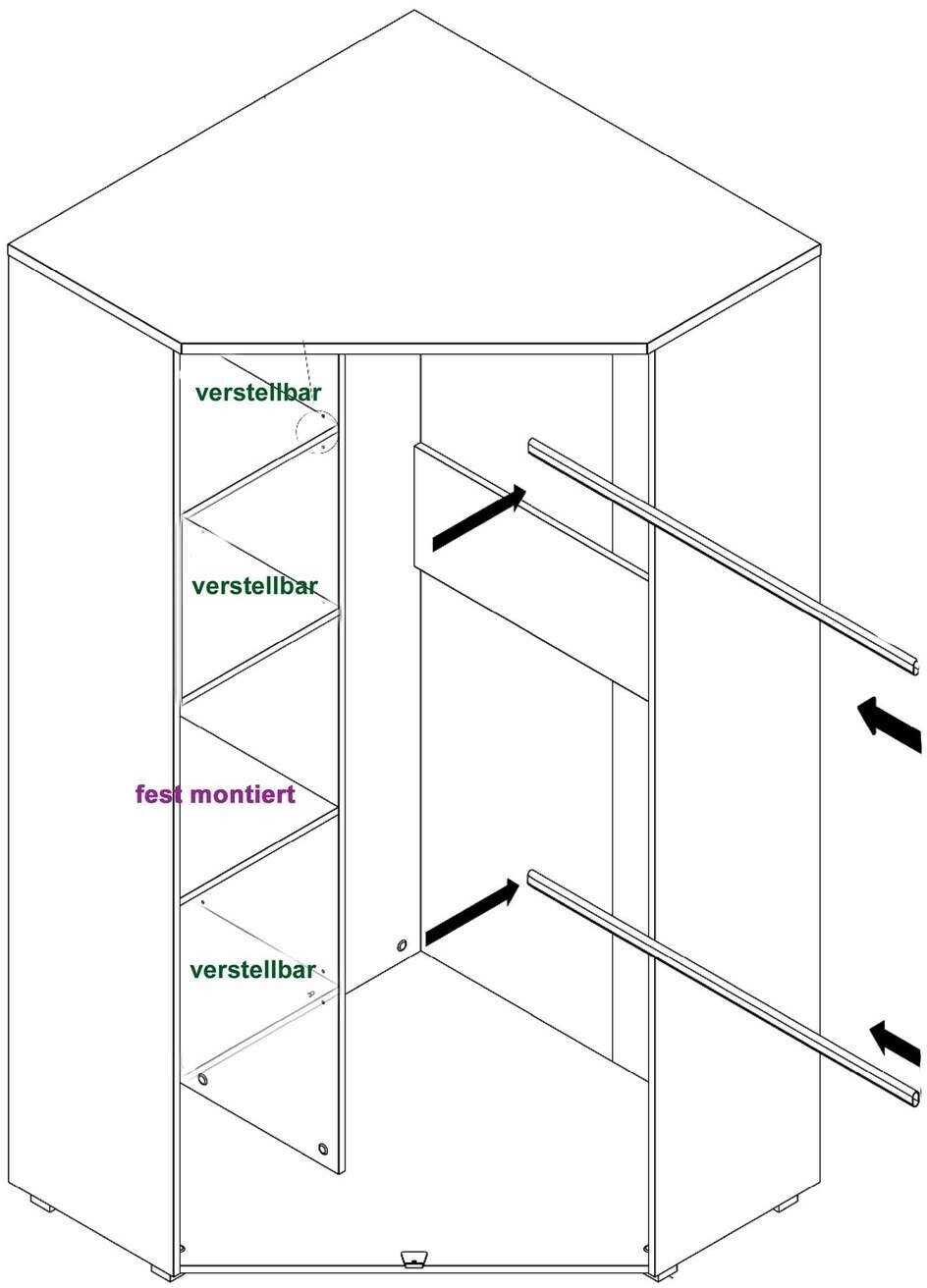 verstellbar

verstellbar

fest montiert

verstellbar