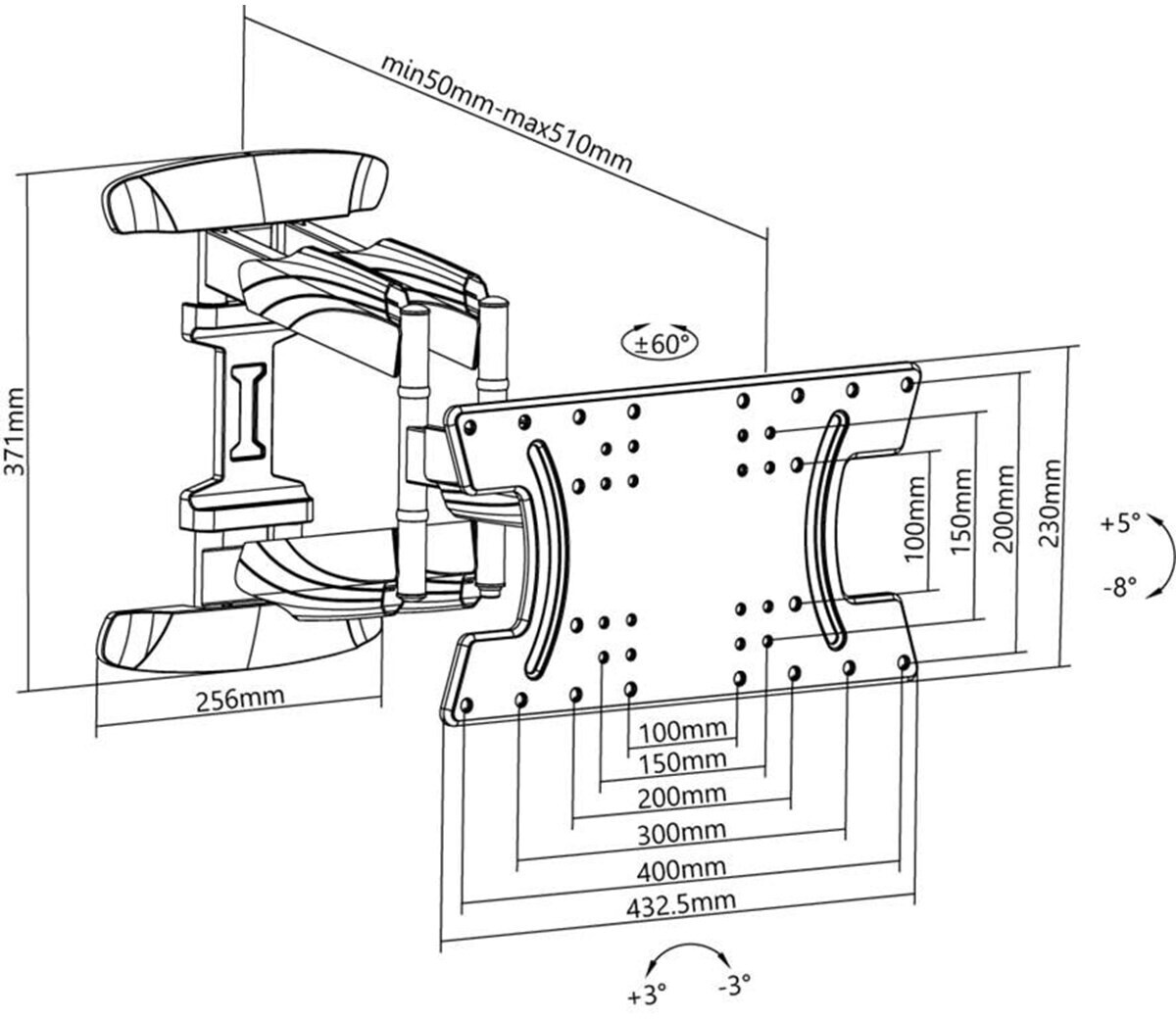 min50mm-max510mm

371mm

±60°

100mm
150mm
200mm
230mm

+5°
-8°

256mm

100mm
150mm
200mm
300mm
400mm
432.5mm

+3°
-3°