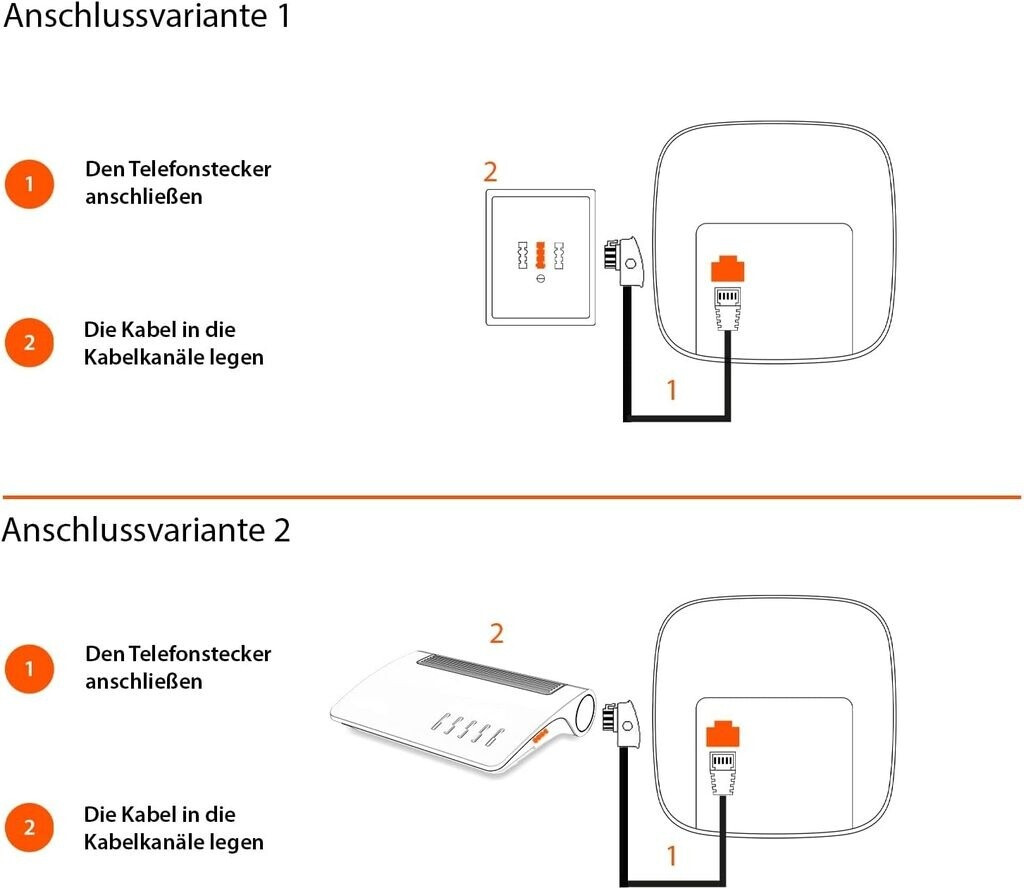 Anschlussvariante 1

1 Den Telefonstecker anschließen

2 Die Kabel in die Kabelkanäle legen

2

1

Anschlussvariante 2

1 Den Telefonstecker anschließen

2 Die Kabel in die Kabelkanäle legen

2

1