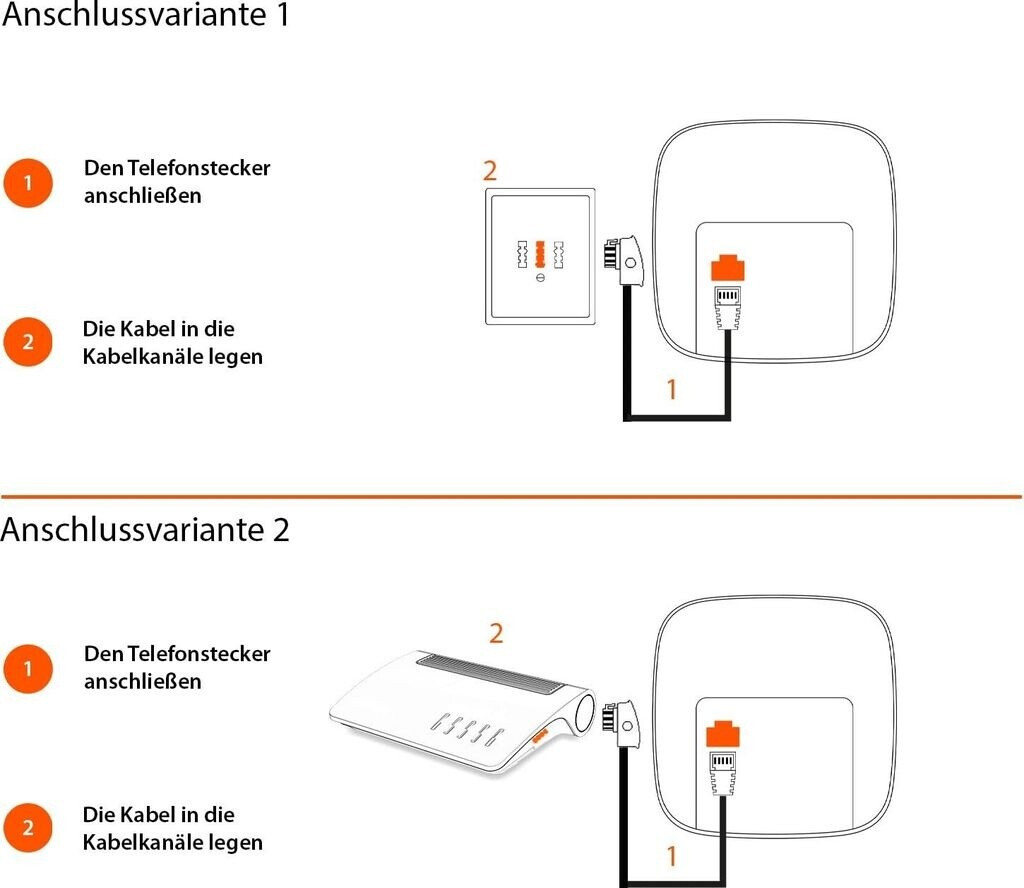 Anschlussvariante 1

1 Den Telefonstecker anschließen

2 Die Kabel in die Kabelkanäle legen

2

1

Anschlussvariante 2

1 Den Telefonstecker anschließen

2 Die Kabel in die Kabelkanäle legen

2

1