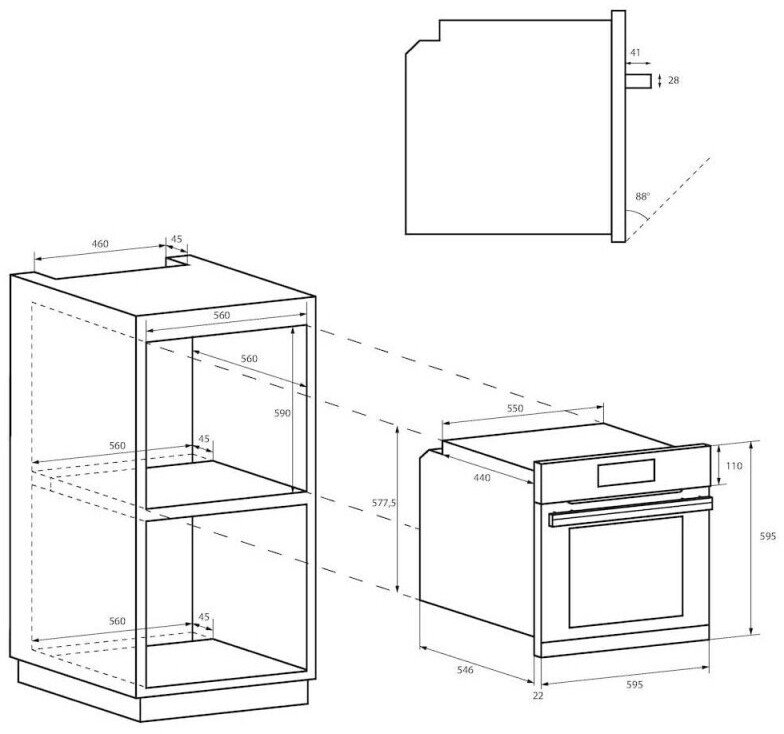 41
28
88°
460
45
560
560
590
560
45
560
45
550
440
577,5
110
595
546
22
595