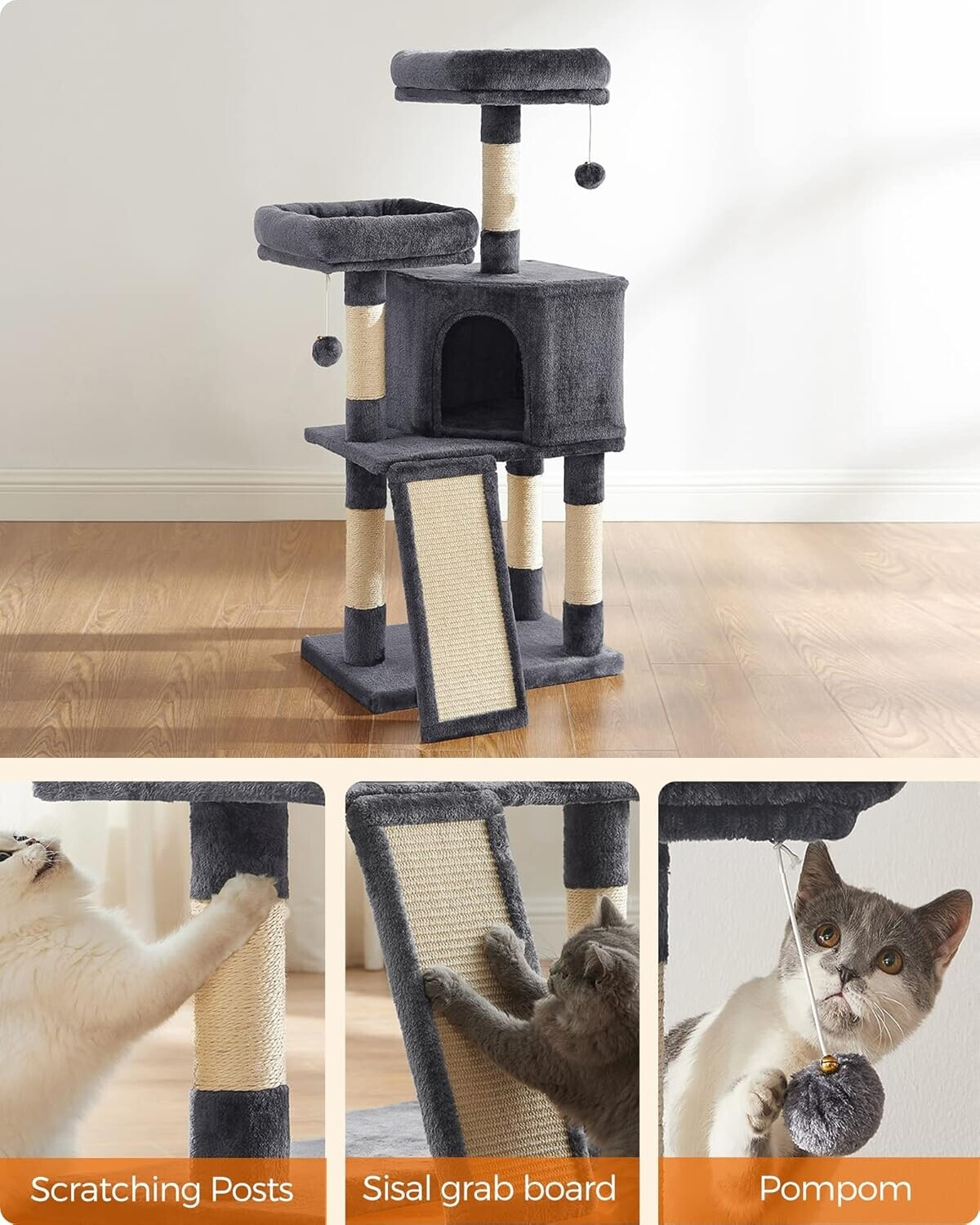 Scratching Posts

Sisal grab board

Pompom