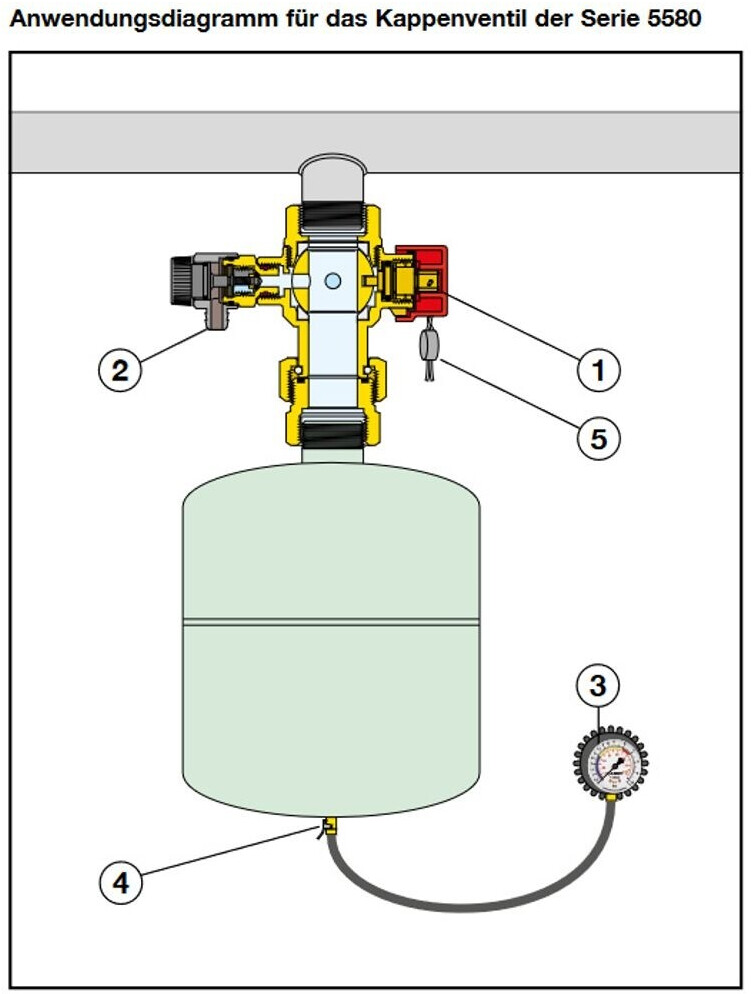 Anwendungsdiagramm für das Kappenventil der Serie 5580

2

1

5

3

4