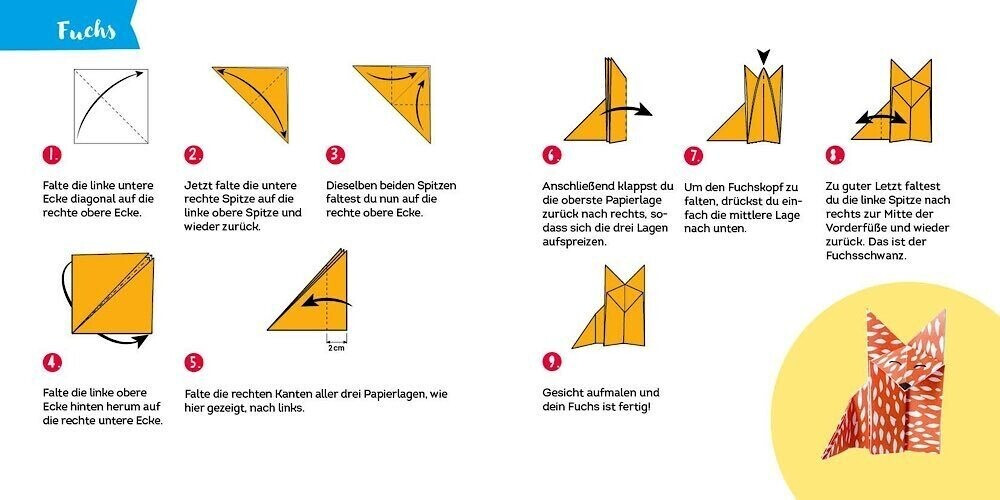 Fuchs

1.

Falte die linke untere Ecke diagonal auf die rechte obere Ecke.

2.

Jetzt falte die untere rechte Spitze auf die linke obere Spitze und wieder zurück.

3.

Dieselben beiden Spitzen faltest du nun auf die rechte obere Ecke.

4.

Falte die linke obere Ecke hinten herum auf die rechte untere Ecke.

2 cm

5.

Falte die rechten Kanten aller drei Papierlagen, wie hier gezeigt, nach links.

6.

Anschließend klappst du die oberste Papierlage zurück nach rechts, sodass sich die drei Lagen aufspreizen.

7.

Um den Fuchskopf zu falten, drückst du einfach die mittlere Lage nach unten.

8.

Zu guter Letzt faltest du die linke Spitze nach rechts zur Mitte der Vorderfüße und wieder zurück. Das ist der Fuchsschwanz.

9.

Gesicht aufmalen und dein Fuchs ist fertig!