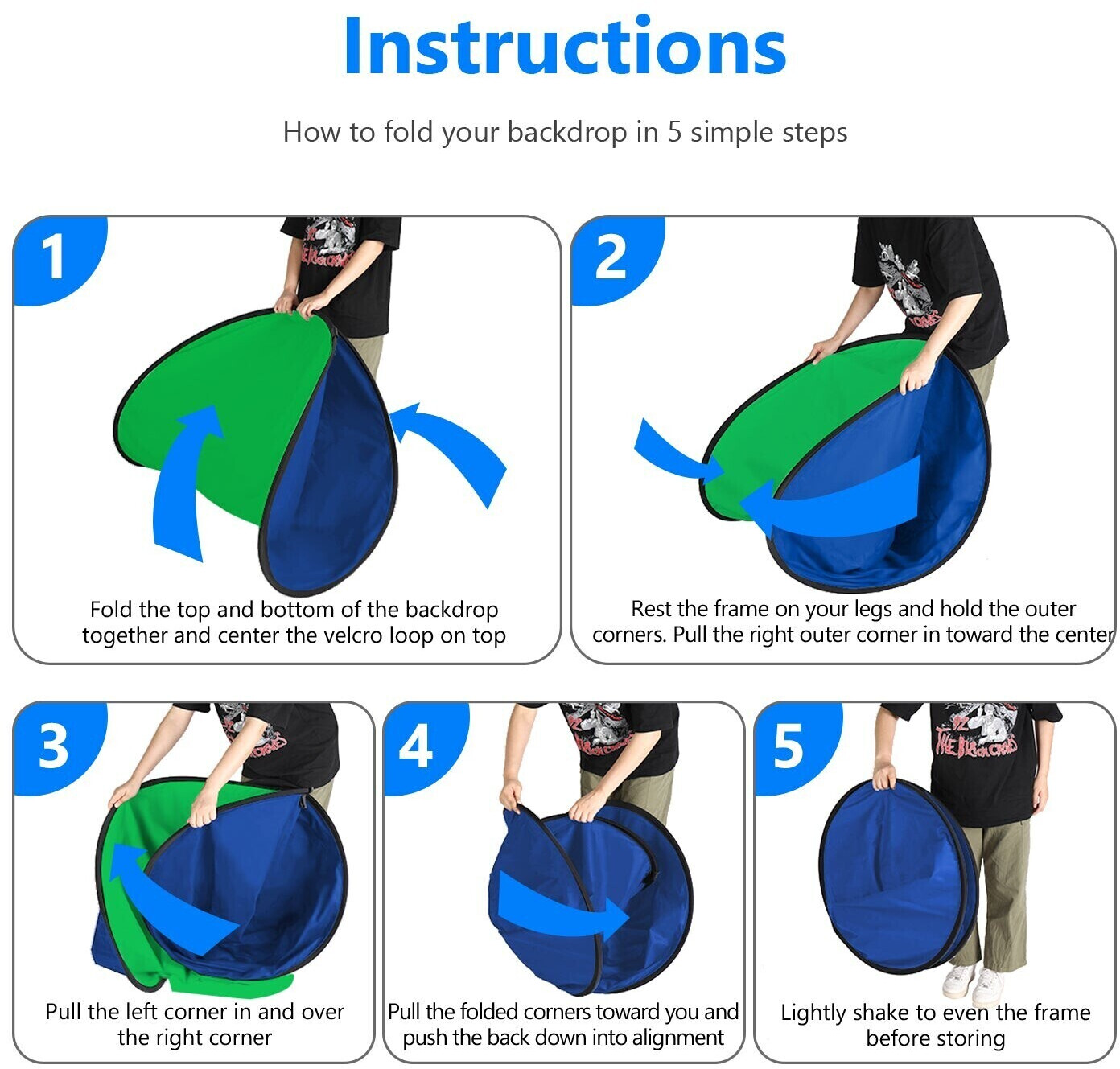 Instructions

How to fold your backdrop in 5 simple steps

1

Fold the top and bottom of the backdrop together and center the velcro loop on top

2

Rest the frame on your legs and hold the outer corners. Pull the right outer corner in toward the center

3

Pull the left corner in and over the right corner

4

Pull the folded corners toward you and push the back down into alignment

5

Lightly shake to even the frame before storing