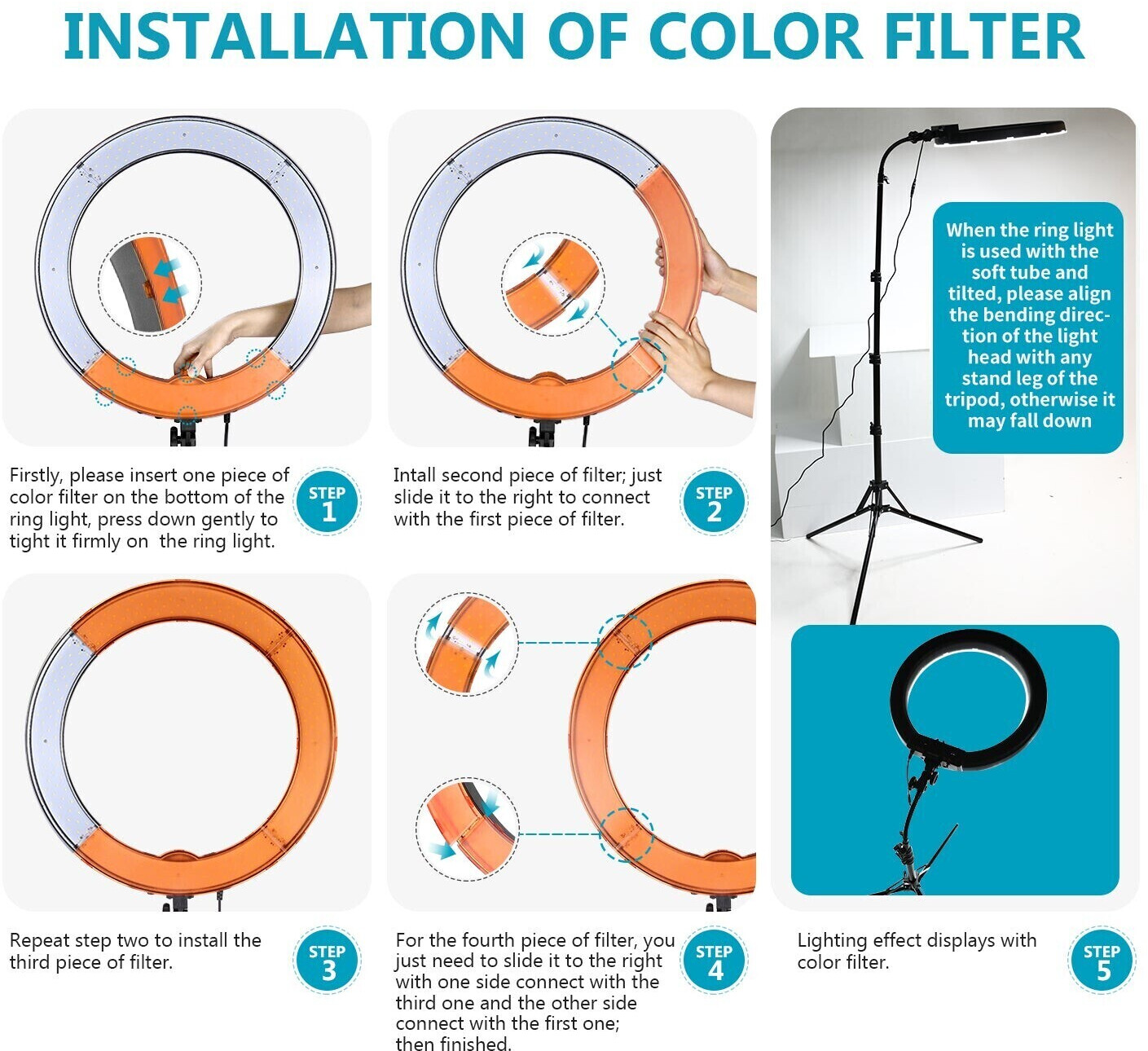 INSTALLATION OF COLOR FILTER

Firstly, please insert one piece of color filter on the bottom of the ring light, press down gently to tight it firmly on the ring light.

STEP 1

Intall second piece of filter; just slide it to the right to connect with the first piece of filter.

STEP 2

When the ring light is used with the soft tube and tilted, please align the bending direction of the light head with any stand leg of the tripod, otherwise it may fall down

Repeat step two to install the third piece of filter.

STEP 3

For the fourth piece of filter, you just need to slide it to the right with one side connect with the third one and the other side connect with the first one; then finished.

STEP 4

Lighting effect displays with color filter.

STEP 5