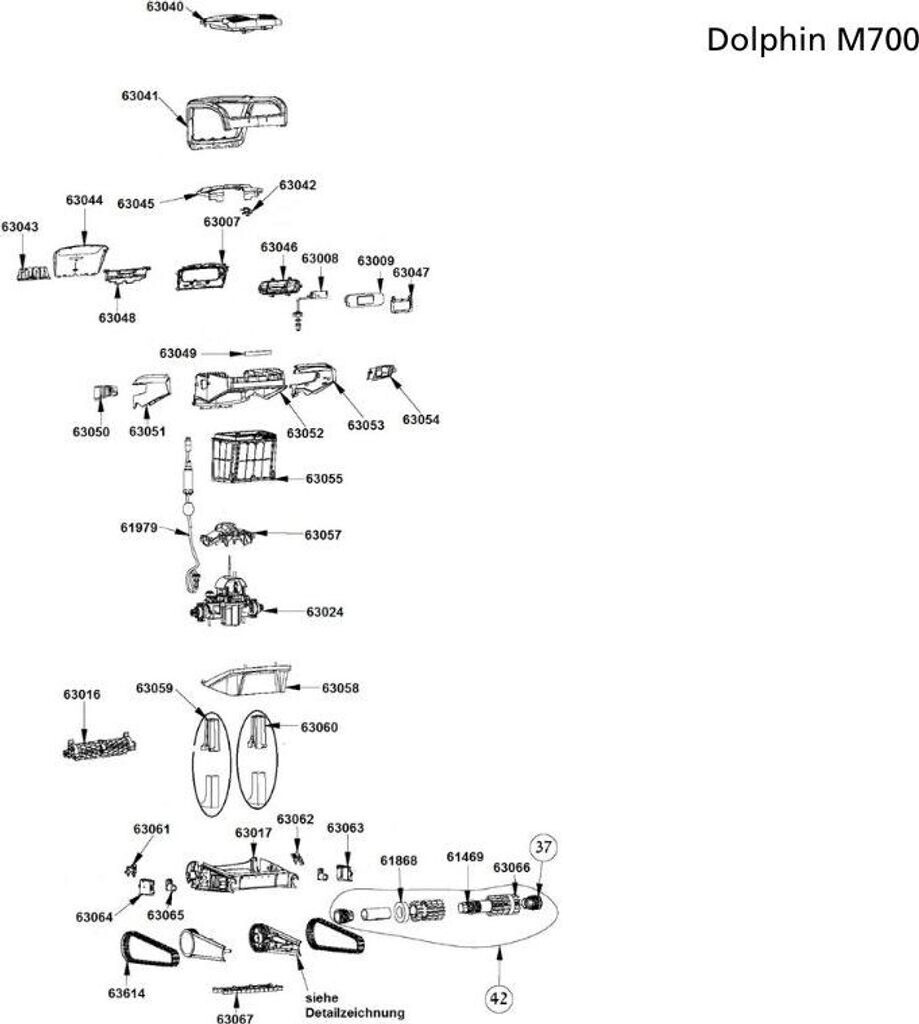 Dolphin M700

63040

63041

63045
63042

63044
63043
63007

63046
63008
63009
63047

63048

63049

63050
63051
63052
63053
63054

63055

61979
63057

63024

63016
63059
63058

63060

63061
63017
63062
63063
61868
61469
63066
37

63064
63065

63614
63067
siehe Detailzeichnung
42