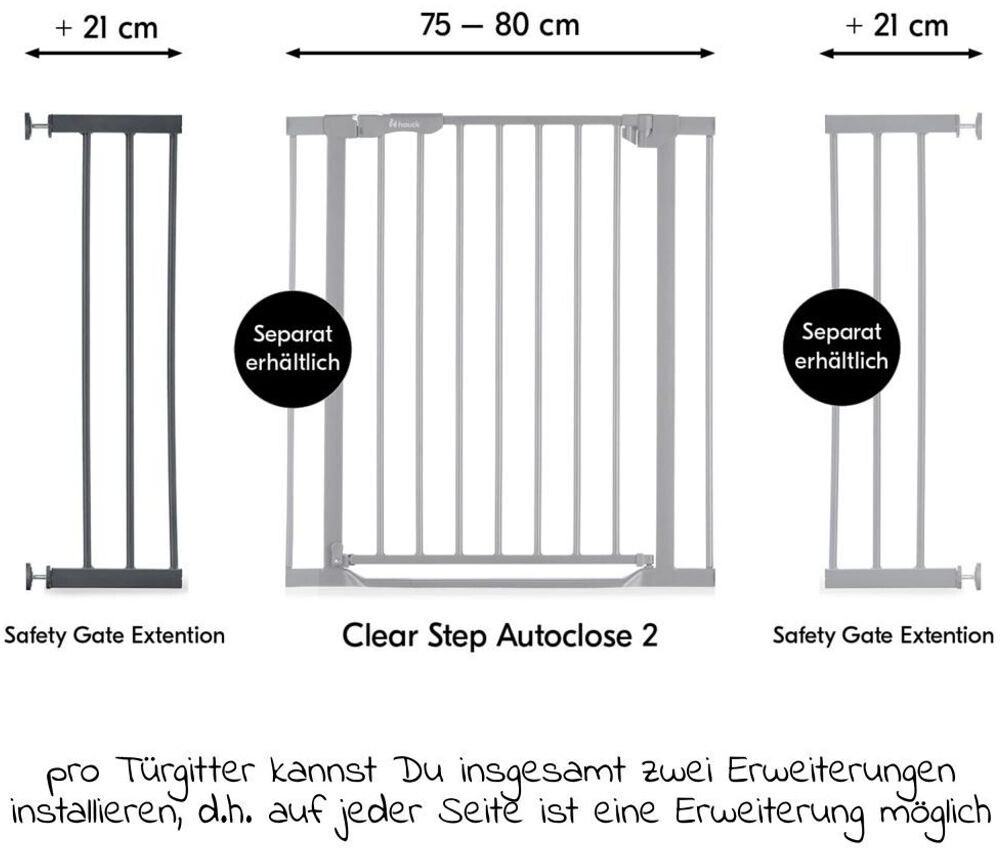 + 21 cm

75 — 80 cm

+ 21 cm

hauck

Separat erhältlich

Separat erhältlich

Safety Gate Extention

Clear Step Autoclose 2

Safety Gate Extention

pro Türgitter kannst Du insgesamt zwei Erweiterungen installieren, d.h. auf jeder Seite ist eine Erweiterung möglich