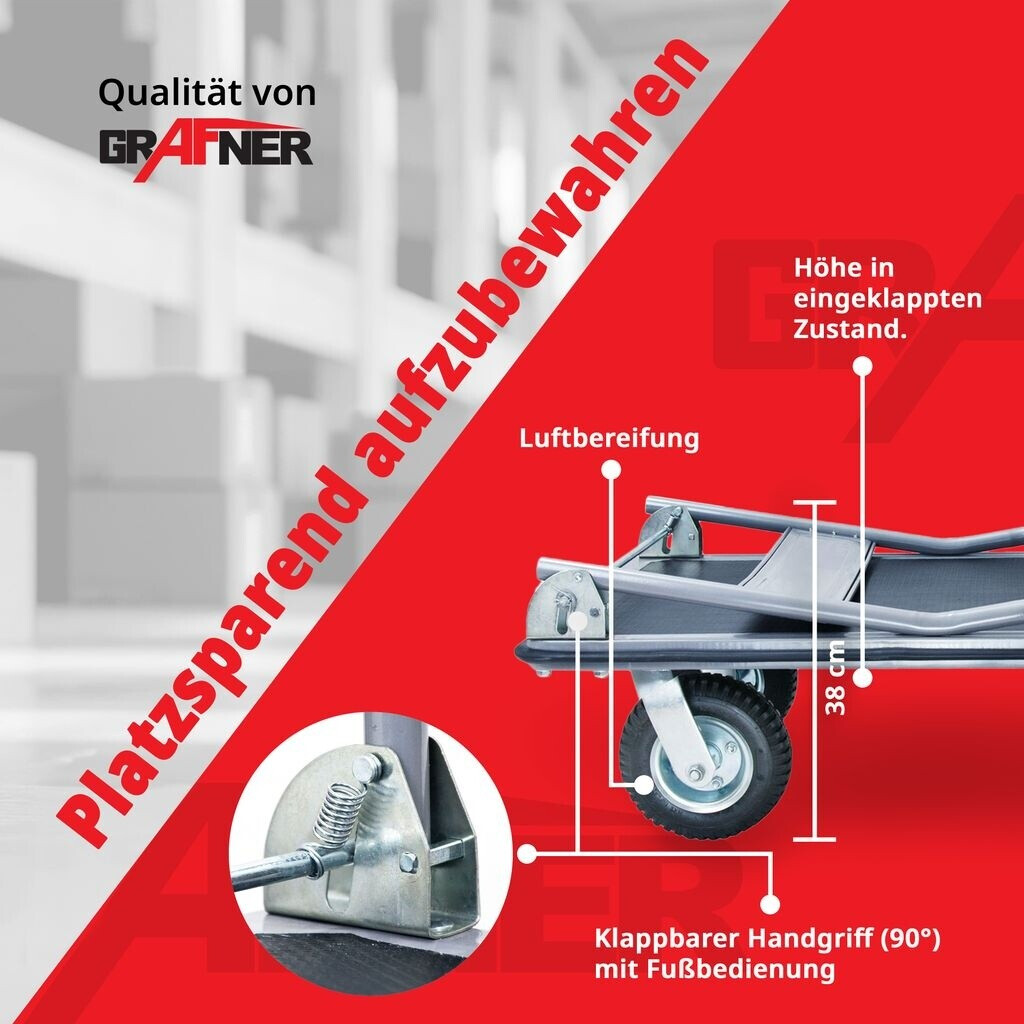 Qualität von
GRAFNER

Platzsparend aufzubewahren

Höhe in eingeklappten Zustand.

Luftbereifung

38 cm

Klappbarer Handgriff (90°) mit Fußbedienung