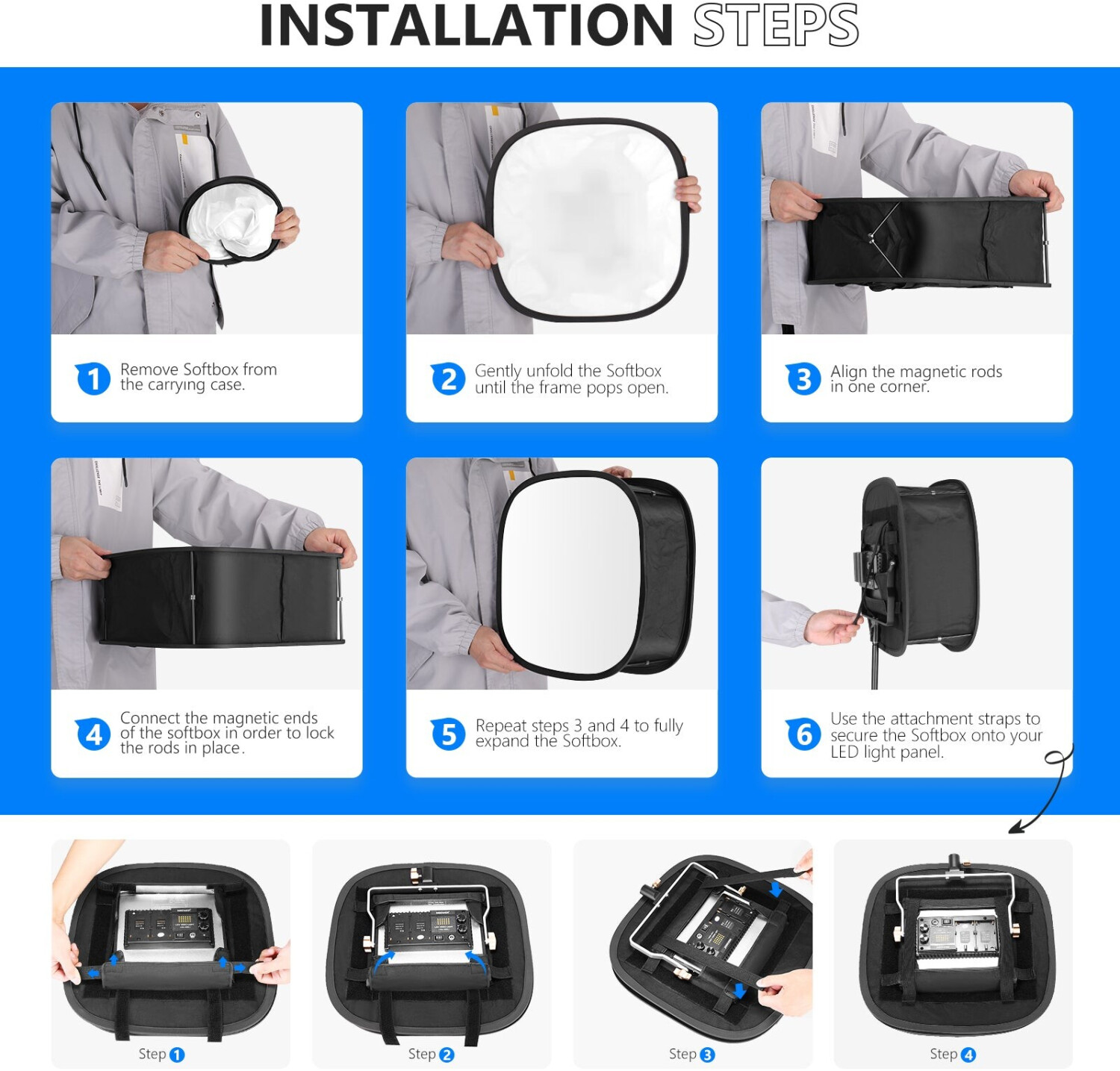 INSTALLATION STEPS

1 Remove Softbox from the carrying case.

2 Gently unfold the Softbox until the frame pops open.

3 Align the magnetic rods in one corner.

4 Connect the magnetic ends of the softbox in order to lock the rods in place.

5 Repeat steps 3 and 4 to fully expand the Softbox.

6 Use the attachment straps to secure the Softbox onto your LED light panel.

Step 1

Step 2

Step 3

Step 4