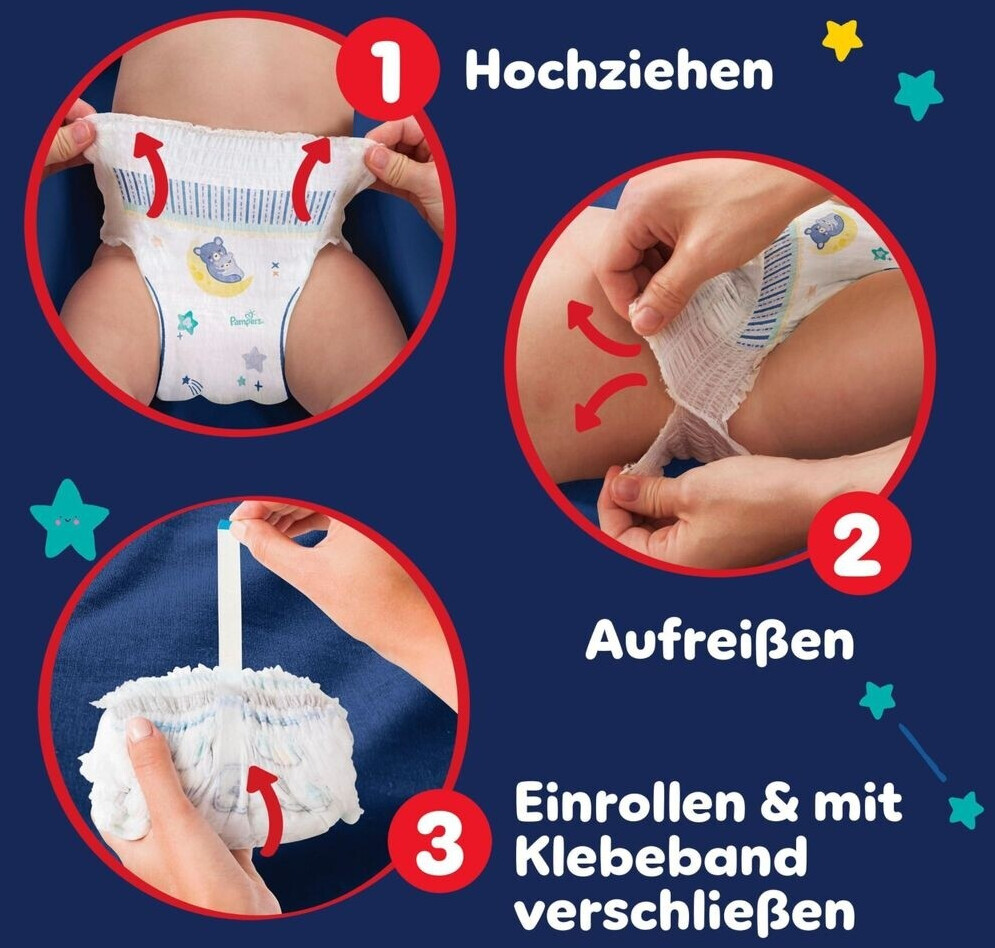 1 Hochziehen

Pampers

2 Aufreißen

3 Einrollen & mit Klebeband verschließen