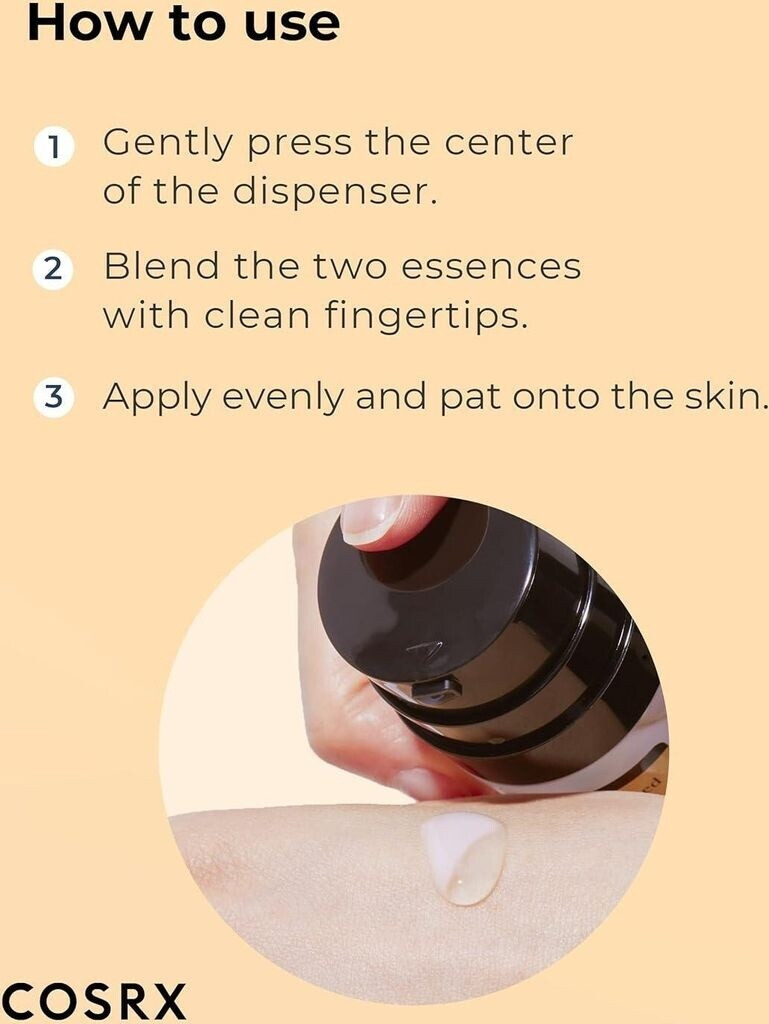 How to use

1 Gently press the center of the dispenser.

2 Blend the two essences with clean fingertips.

3 Apply evenly and pat onto the skin.

COSRX