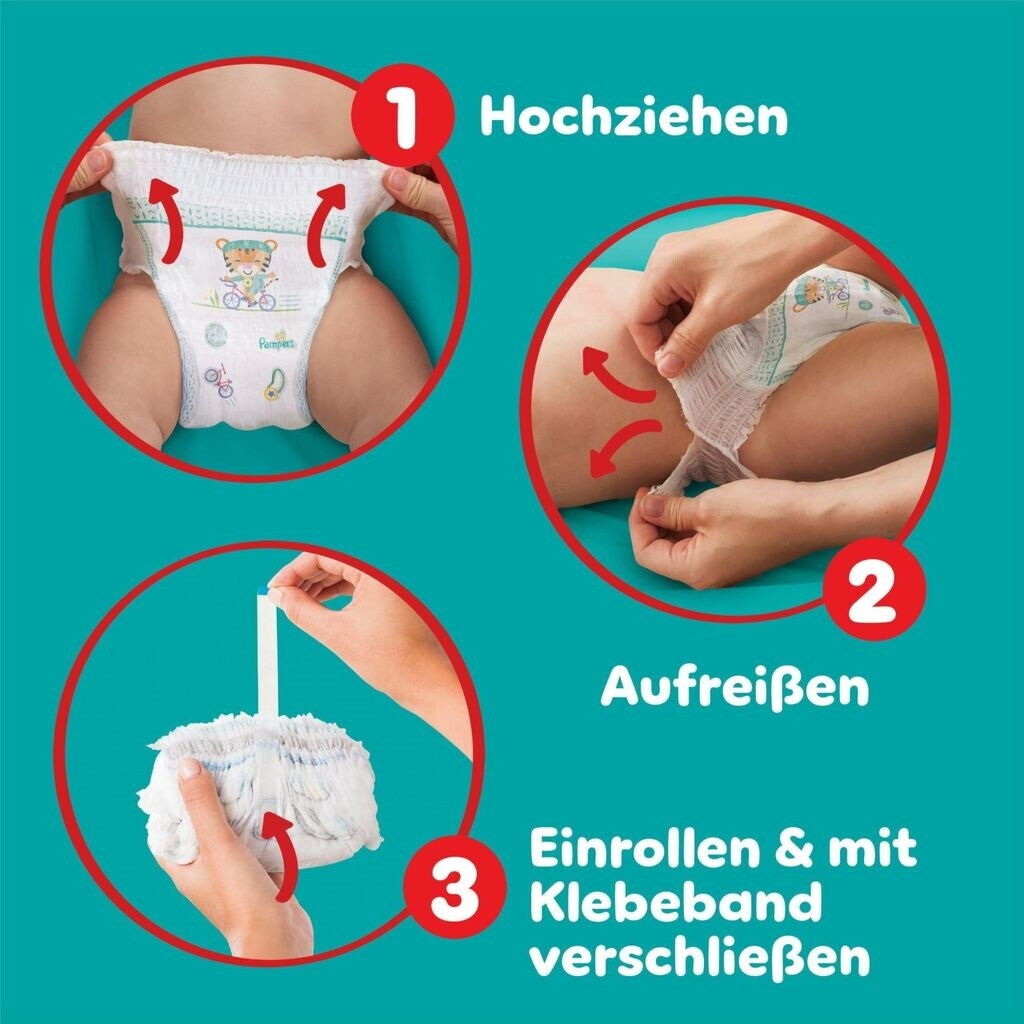 1 Hochziehen

Pampers

2

Aufreißen

3 Einrollen & mit Klebeband verschließen