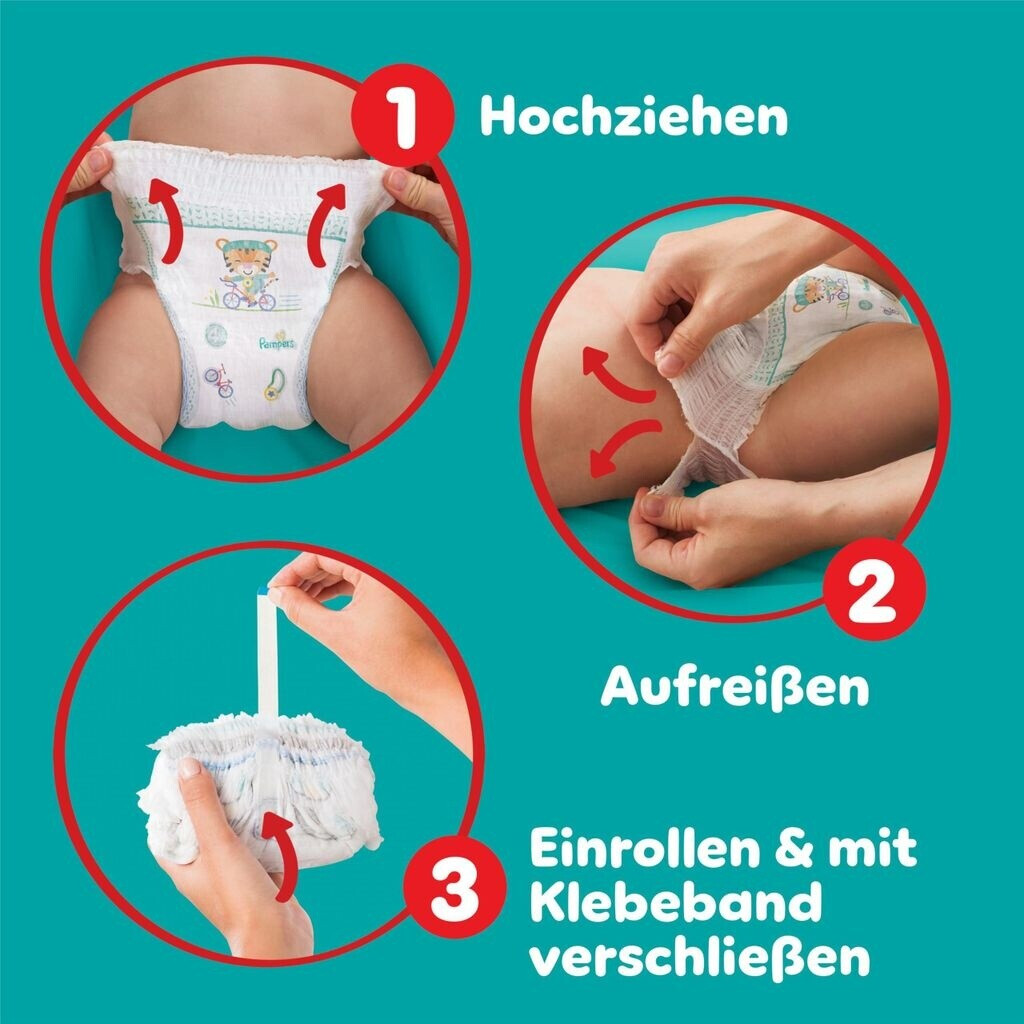 1 Hochziehen

Pampers

2

Aufreißen

3 Einrollen & mit Klebeband verschließen