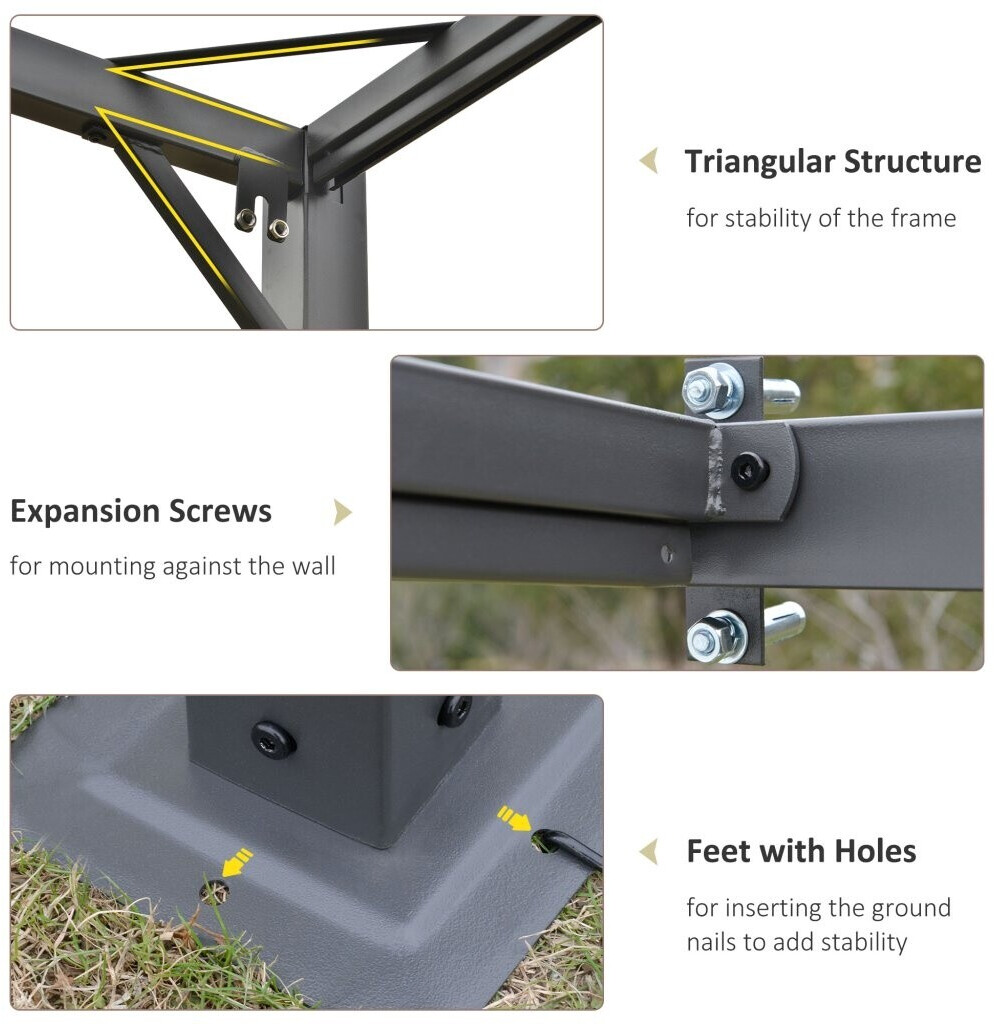 Triangular Structure
for stability of the frame

Expansion Screws
for mounting against the wall

Feet with Holes
for inserting the ground nails to add stability