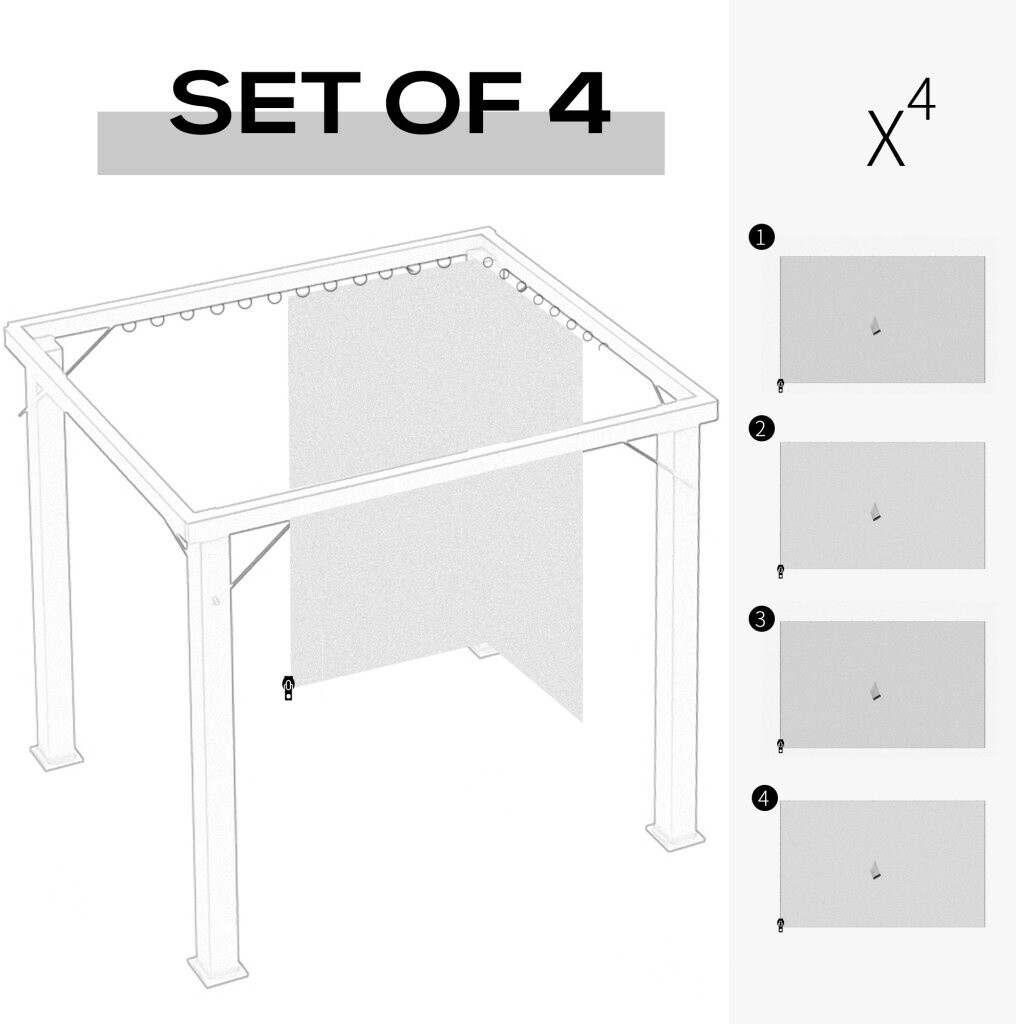 SET OF 4

$X^4$

1

2

3

4