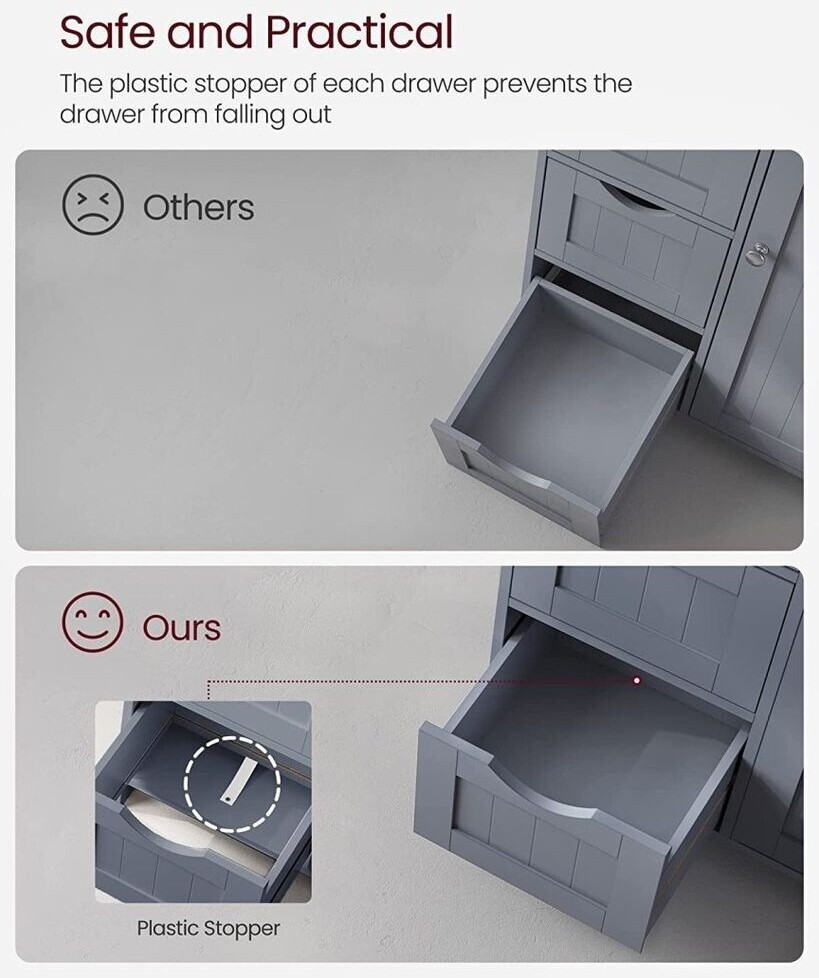 Safe and Practical

The plastic stopper of each drawer prevents the drawer from falling out

Others

Ours

Plastic Stopper