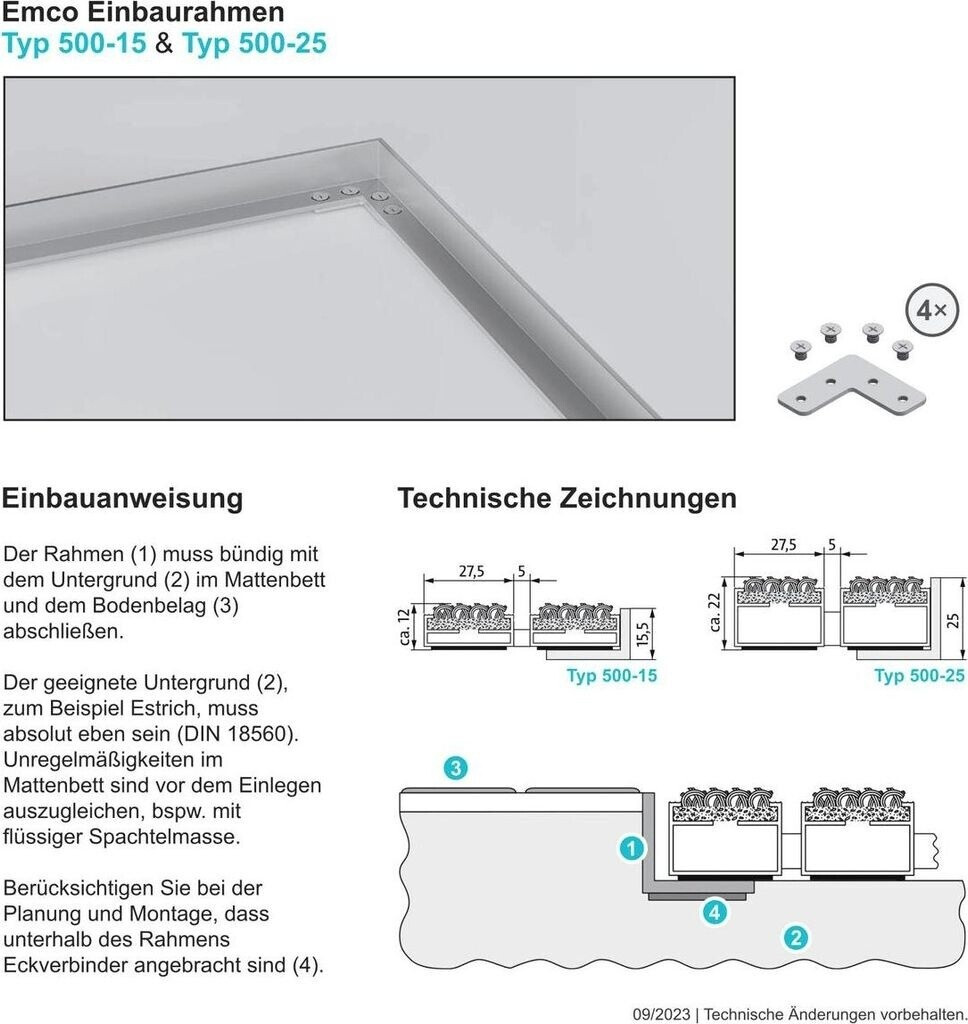 Emco Einbaurahmen
Typ 500-15 & Typ 500-25

4×

Einbauanweisung

Der Rahmen (1) muss bündig mit dem Untergrund (2) im Mattenbett und dem Bodenbelag (3) abschließen.

Der geeignete Untergrund (2), zum Beispiel Estrich, muss absolut eben sein (DIN 18560). Unregelmäßigkeiten im Mattenbett sind vor dem Einlegen auszugleichen, bspw. mit flüssiger Spachtelmasse.

Berücksichtigen Sie bei der Planung und Montage, dass unterhalb des Rahmens Eckverbinder angebracht sind (4).

Technische Zeichnungen

27,5
5
ca. 12
15,5
Typ 500-15

27,5
5
ca. 22
25
Typ 500-25

3
1
4
2

09/2023 | Technische Änderungen vorbehalten.