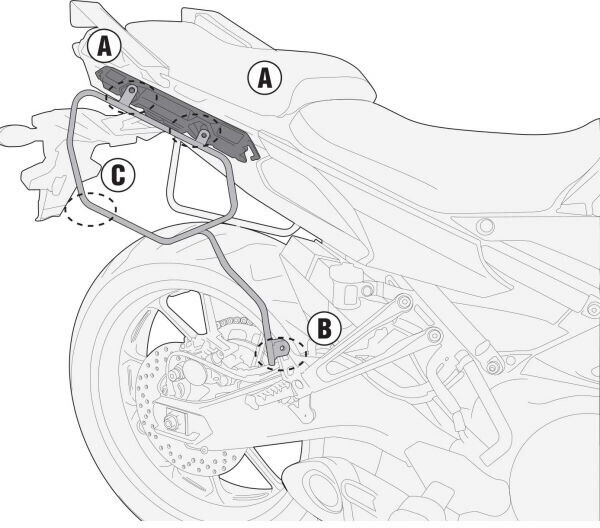 A
A
C
B