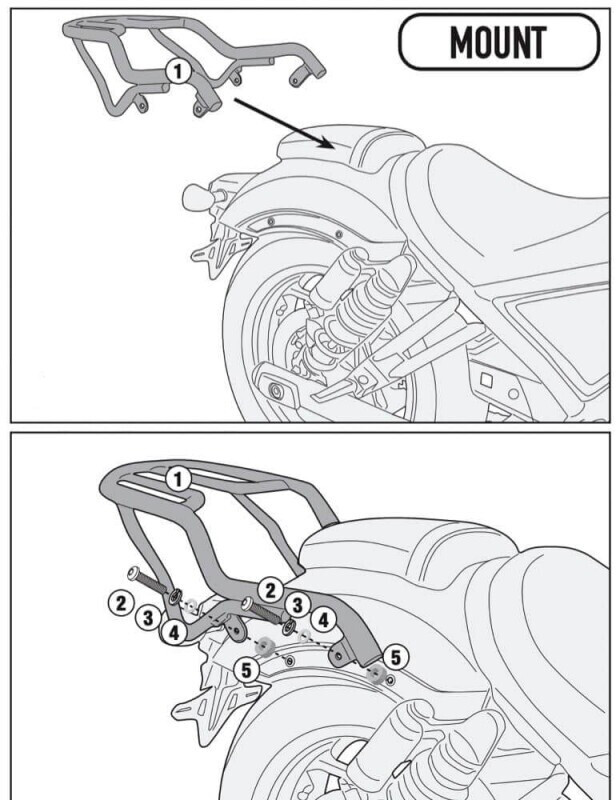 MOUNT

1

1

2

3

4

2

3

4

5

5